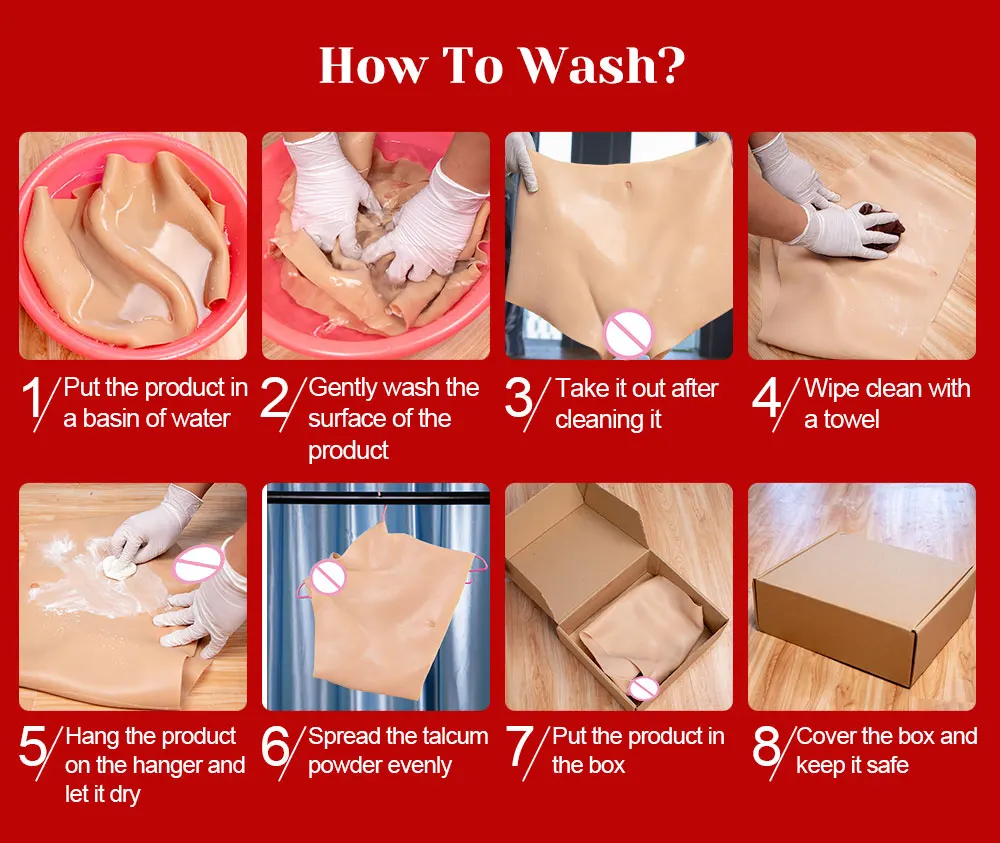 How To Wash?

1/ Put the product in a basin of water

2/ Gently wash the surface of the product

3/ Take it out after cleaning it

4/ Wipe clean with a towel

5/ Hang the product on the hanger and let it dry

6/ Spread the talcum powder evenly

7/ Put the product in the box

8/ Cover the box and keep it safe