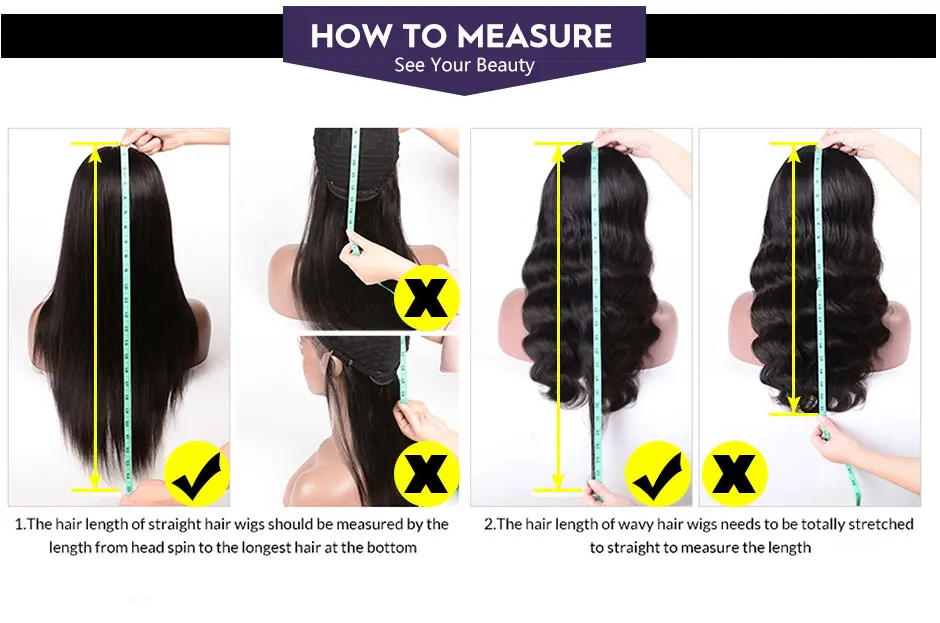 HOW TO MEASURE
See Your Beauty

1.The hair length of straight hair wigs should be measured by the length from head spin to the longest hair at the bottom

2.The hair length of wavy hair wigs needs to be totally stretched to straight to measure the length