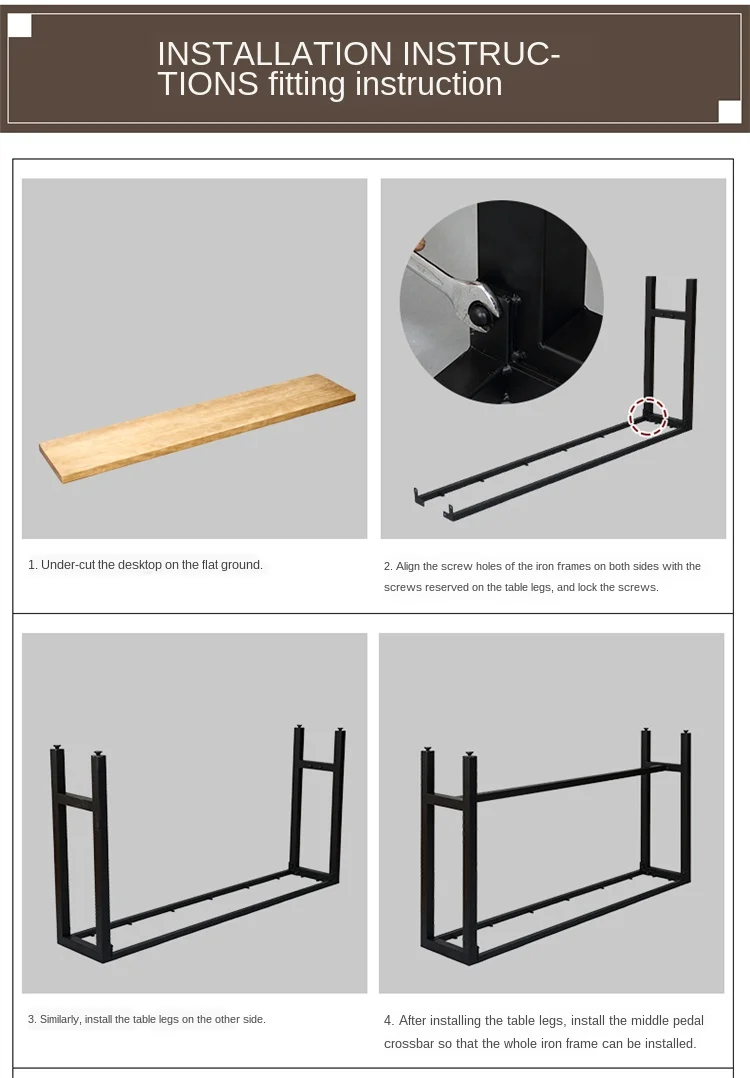 INSTALLATION INSTRUCTIONS fitting instruction

1. Under-cut the desktop on the flat ground.

2. Align the screw holes of the iron frames on both sides with the screws reserved on the table legs, and lock the screws.

3. Similarly, install the table legs on the other side.

4. After installing the table legs, install the middle pedal crossbar so that the whole iron frame can be installed.