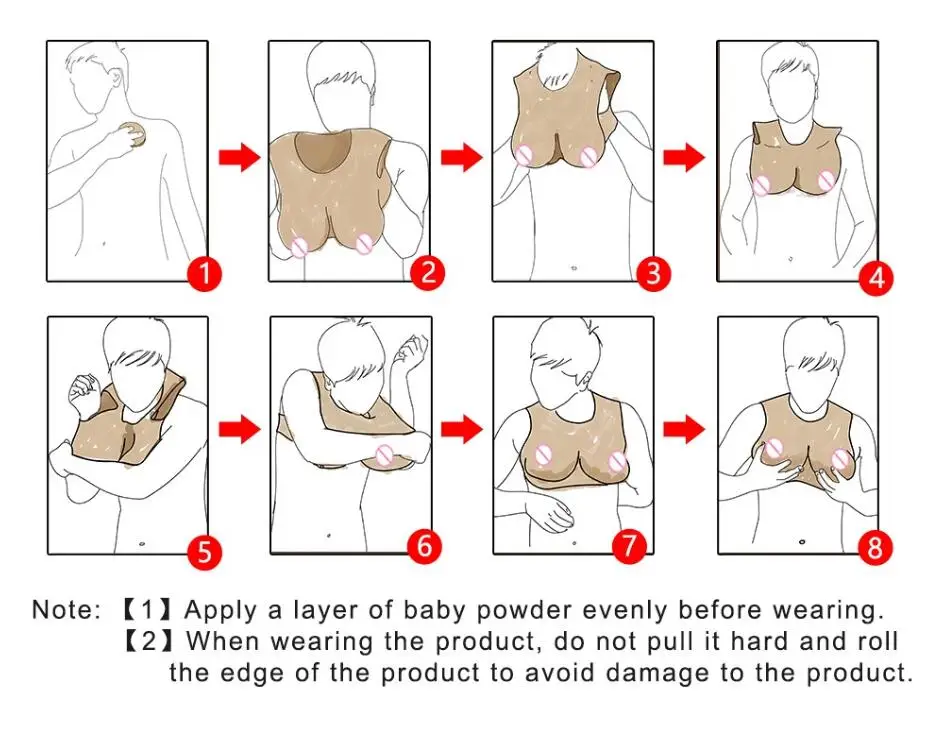 1 2 3 4

5 6 7 8

Note: 【1】Apply a layer of baby powder evenly before wearing.
【2】When wearing the product, do not pull it hard and roll the edge of the product to avoid damage to the product.