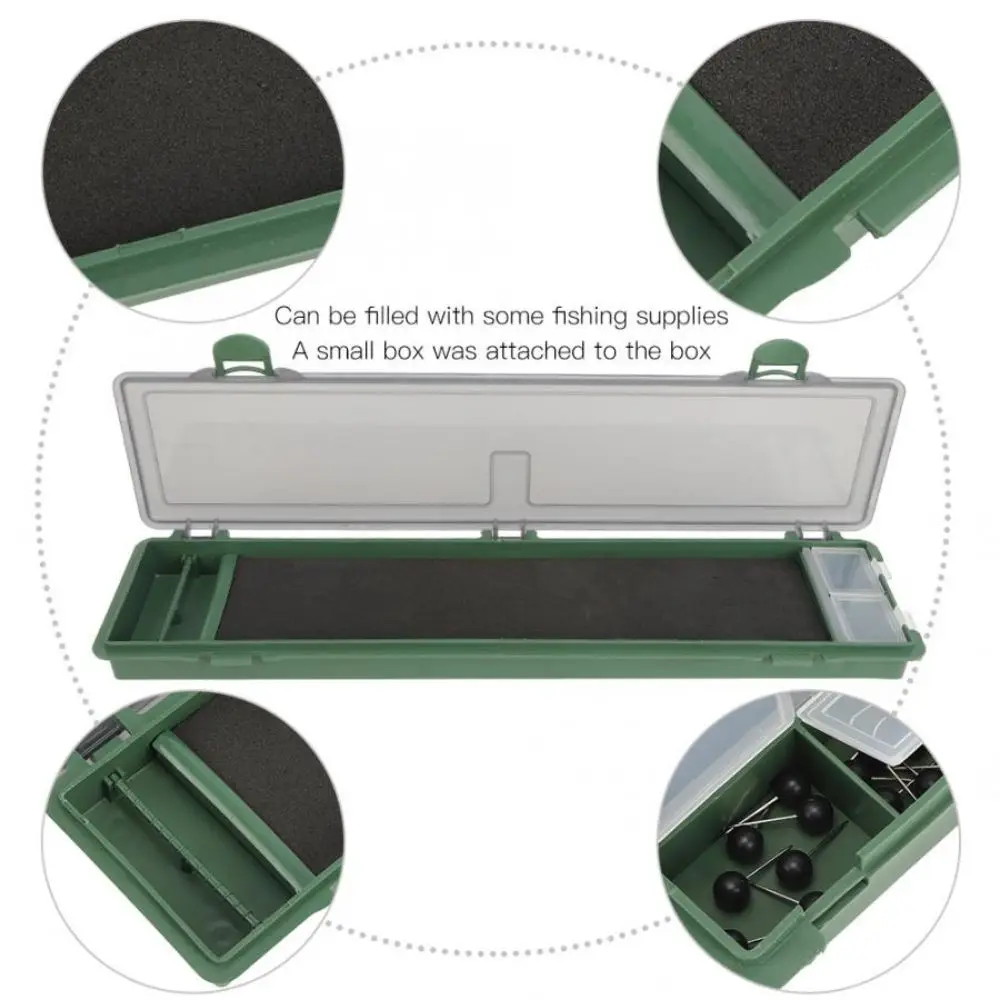 Can be filled with some fishing supplies
A small box was attached to the box