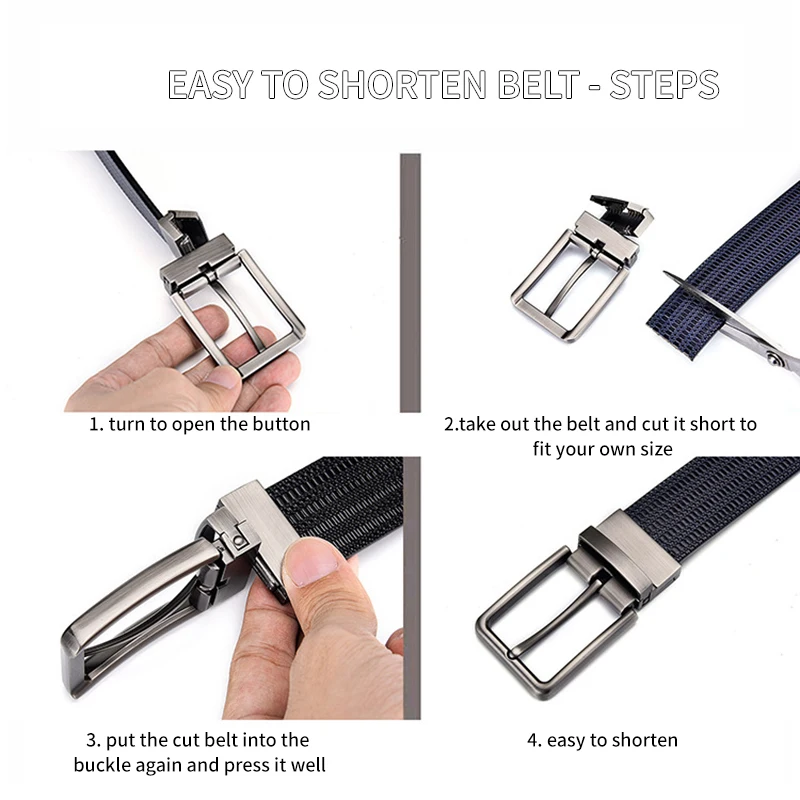 EASY TO SHORTEN BELT - STEPS

1. turn to open the button

2.take out the belt and cut it short to fit your own size

3. put the cut belt into the buckle again and press it well

4. easy to shorten