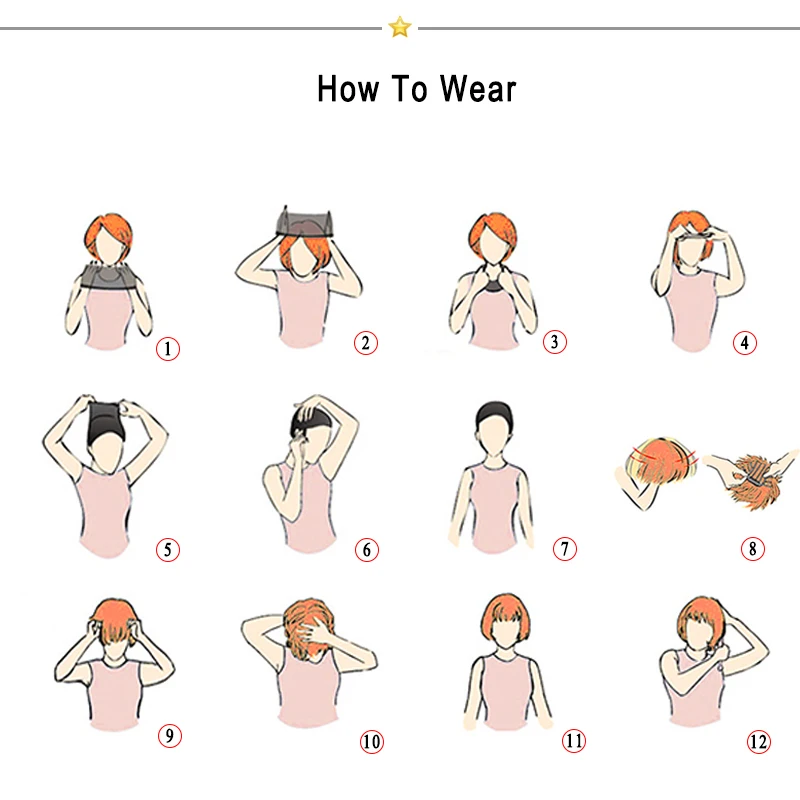 How To Wear

1

2

3

4

5

6

7

8

9

10

11

12