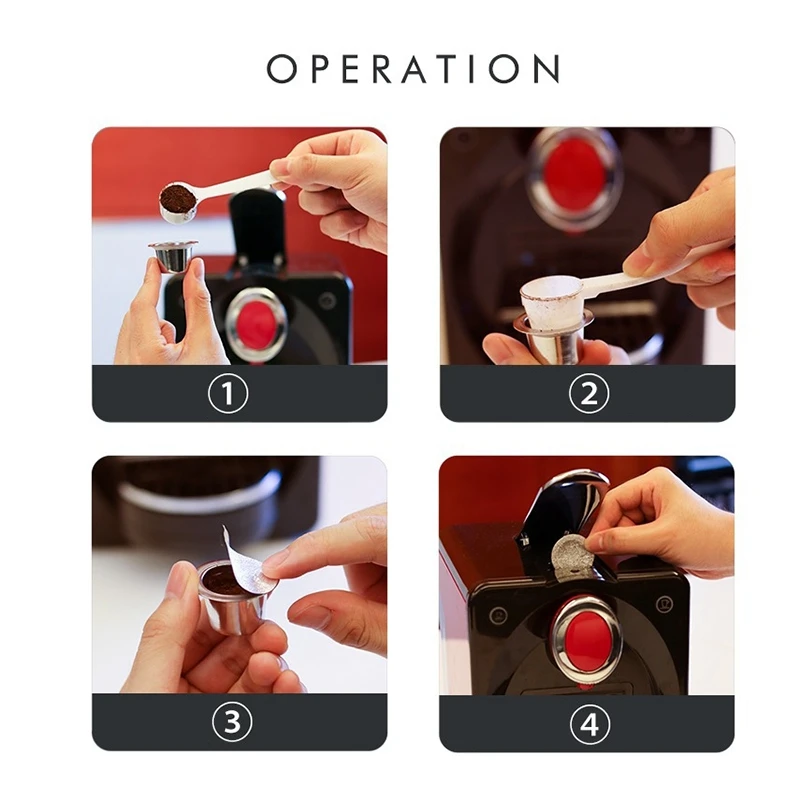 OPERATION

①

②

③

④