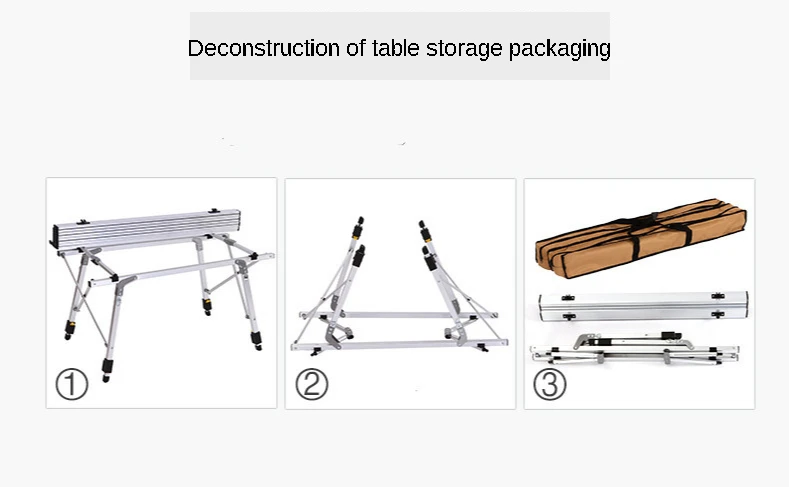 Deconstruction of table storage packaging

①

②

③