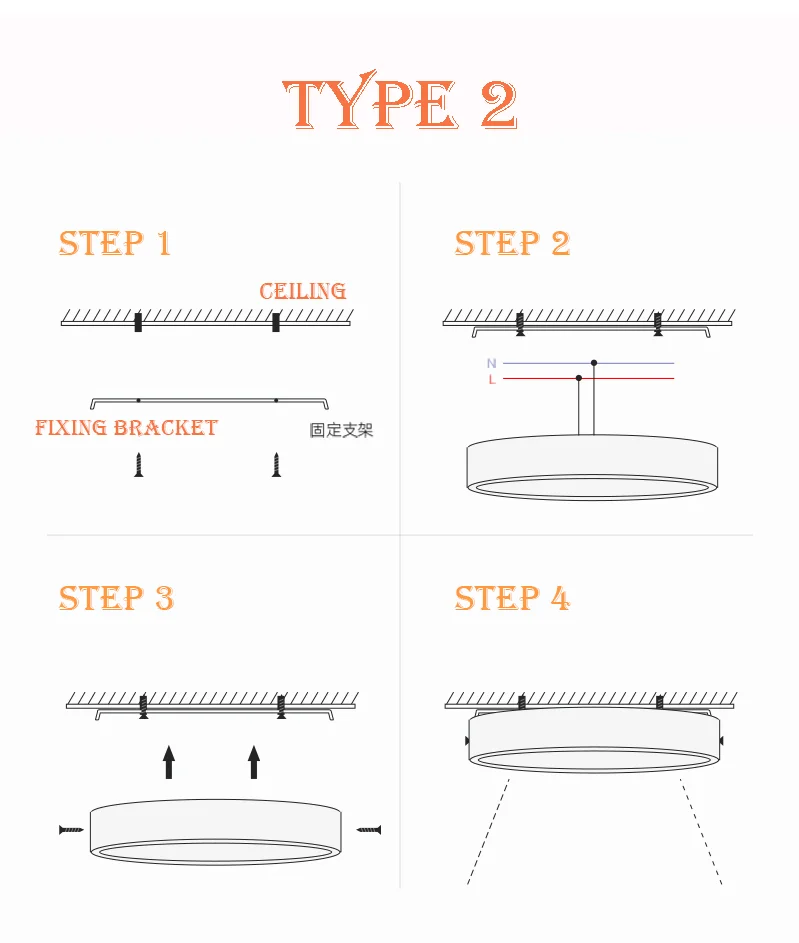 TYPE 2

STEP 1

CEILING

FIXING BRACKET

固定支架

STEP 2

N
L

STEP 3

STEP 4