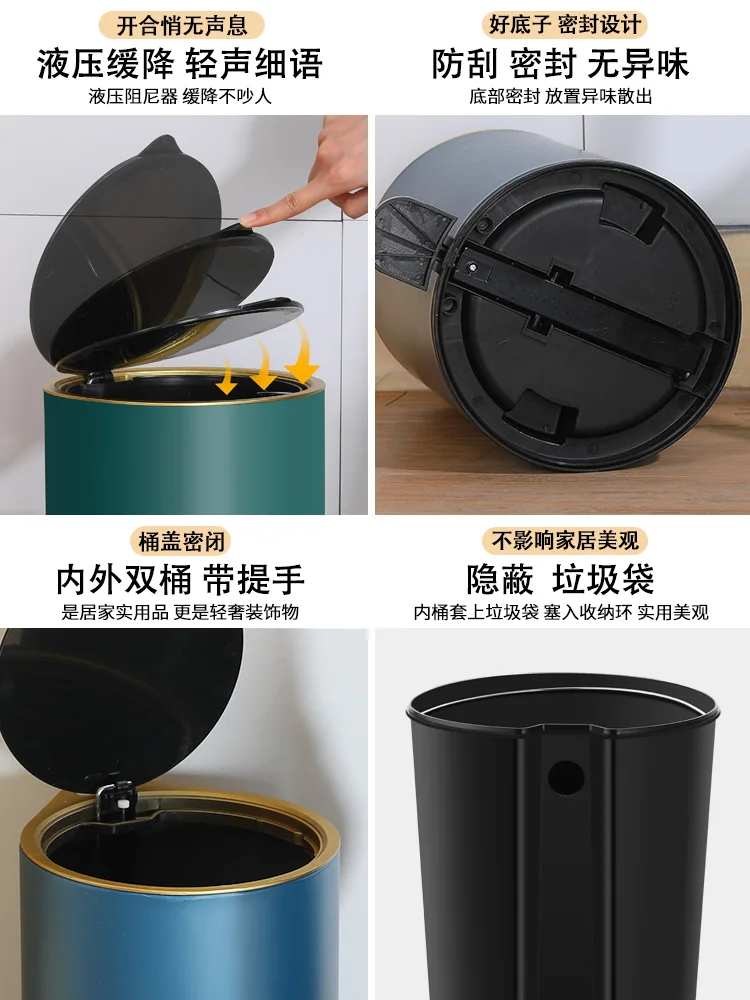 开合悄无声息
液压缓降 轻声细语
液压阻尼器 缓降不吵人

好底子 密封设计
防刮 密封 无异味
底部密封 放置异味散出

桶盖密闭
内外双桶 带提手
是居家实用品 更是轻奢装饰物

不影响家居美观
隐蔽 垃圾袋
内桶套上垃圾袋 塞入收纳环 实用美观