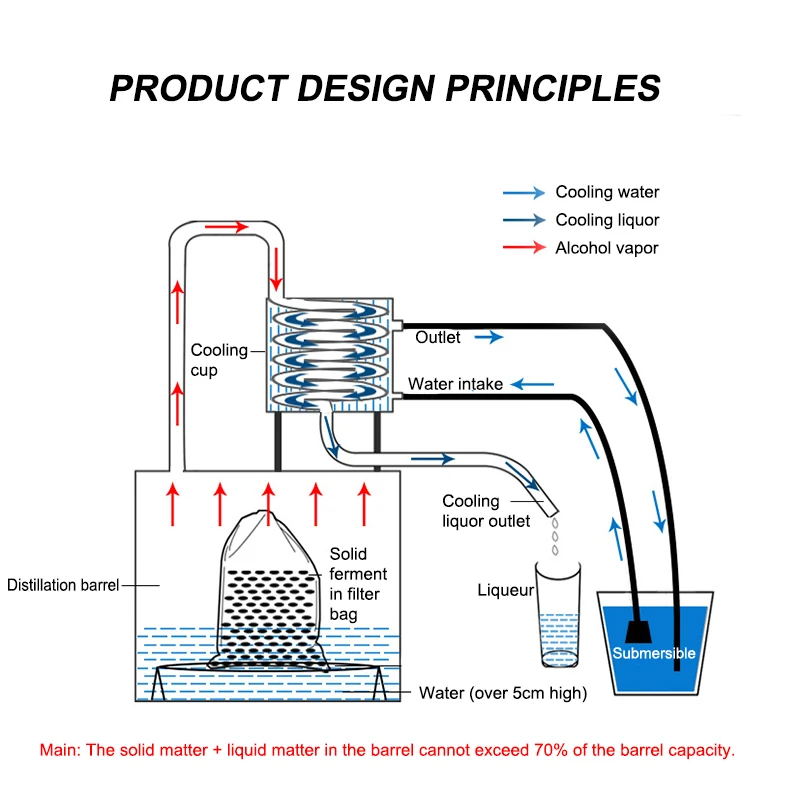 PRODUCT DESIGN PRINCIPLES

Cooling water
Cooling liquor
Alcohol vapor

Cooling cup

Outlet

Water intake

Cooling liquor outlet

Solid ferment in filter bag

Distillation barrel

Liqueur

Submersible

Water (over 5cm high)

Main: The solid matter + liquid matter in the barrel cannot exceed 70% of the barrel capacity.