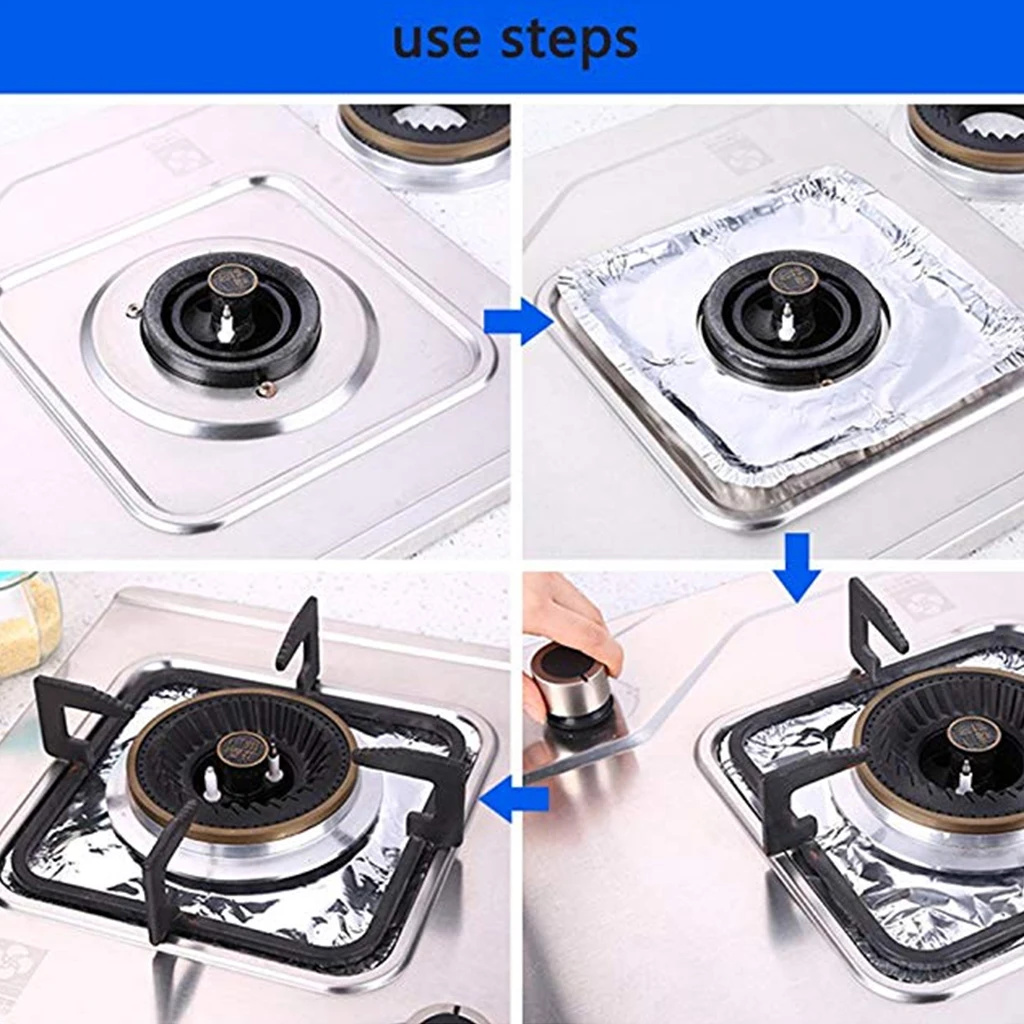 use steps