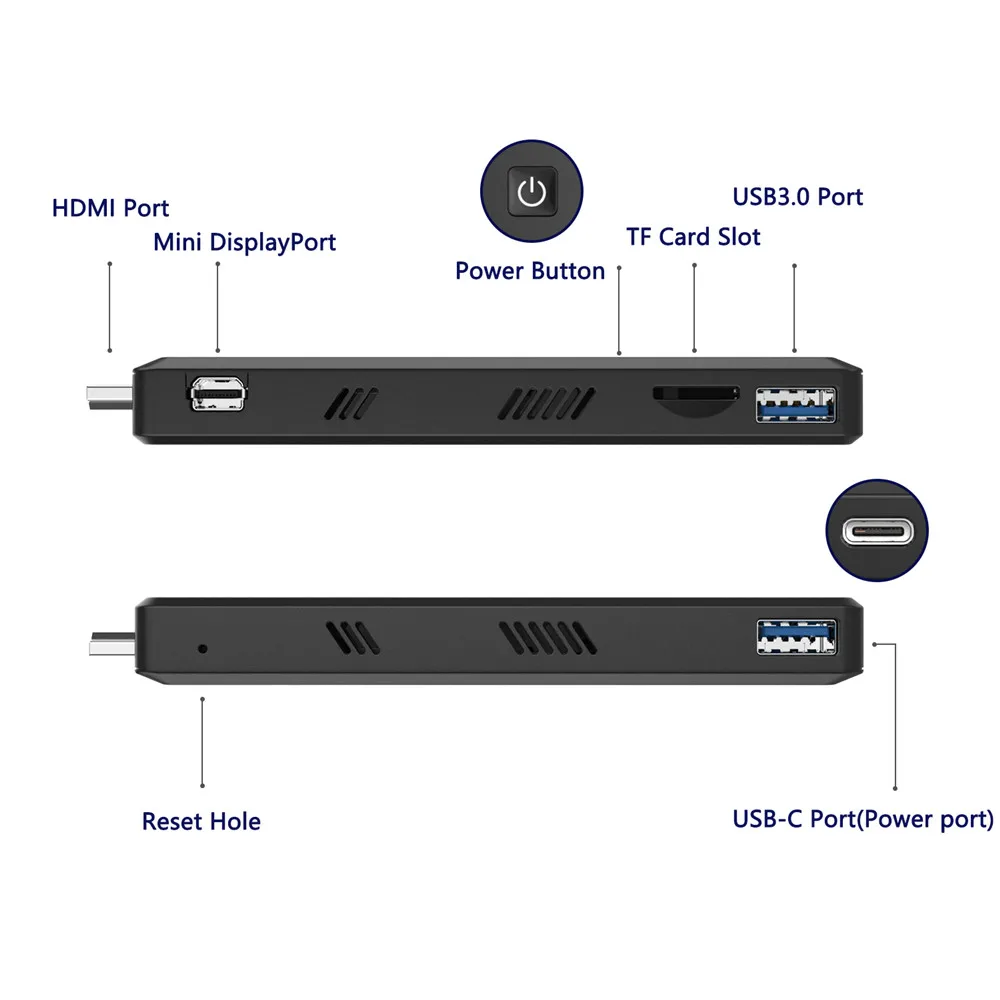 HDMI Port
Mini DisplayPort
Power Button
TF Card Slot
USB3.0 Port

Reset Hole
USB-C Port(Power port)