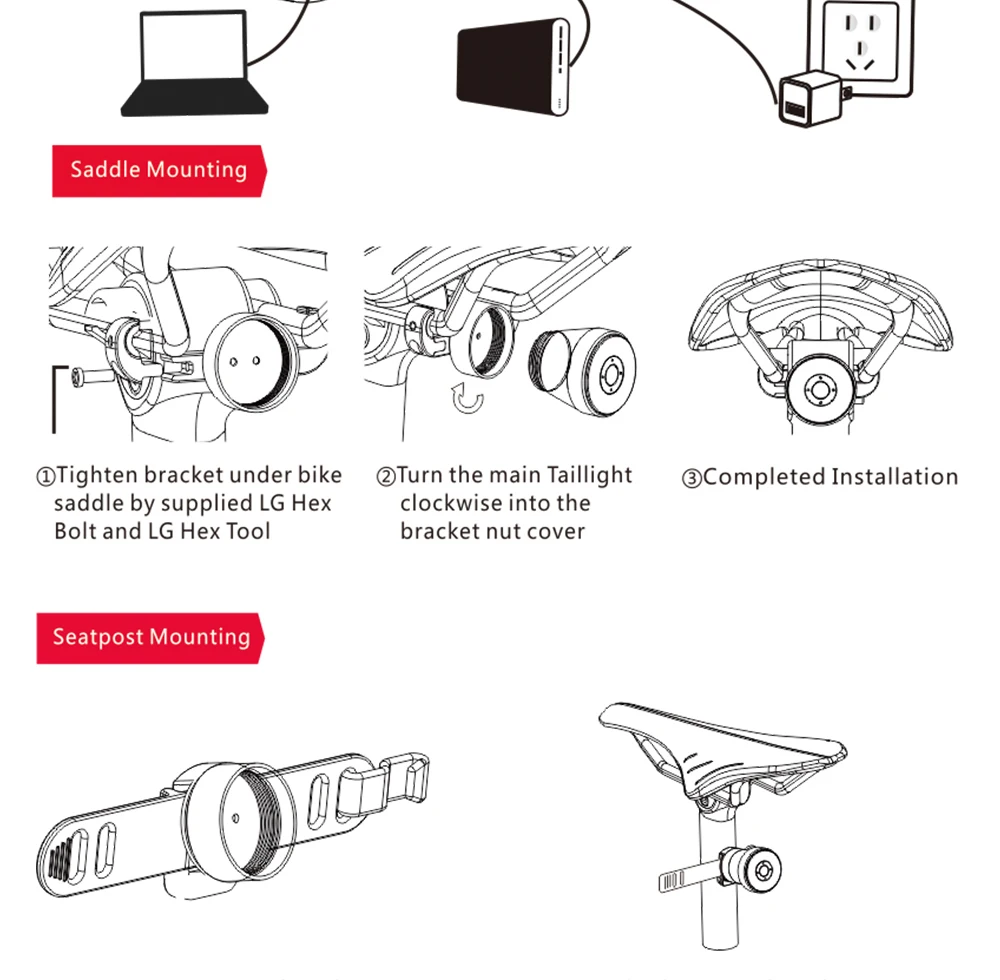 Saddle Mounting

①Tighten bracket under bike saddle by supplied LG Hex Bolt and LG Hex Tool

②Turn the main Taillight clockwise into the bracket nut cover

③Completed Installation

Seatpost Mounting