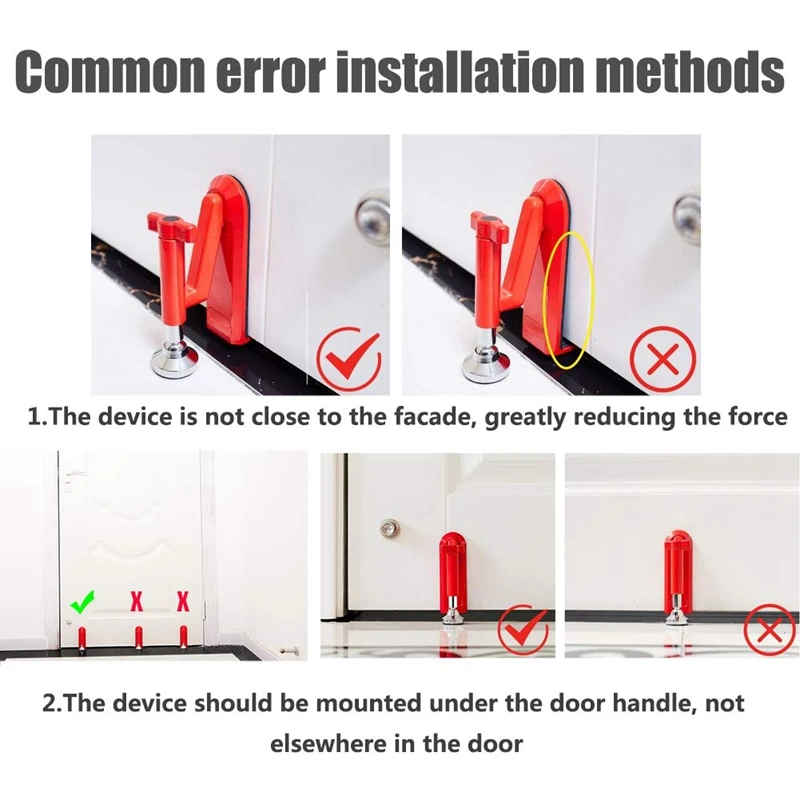 Common error installation methods

1.The device is not close to the facade, greatly reducing the force

X X

2.The device should be mounted under the door handle, not elsewhere in the door