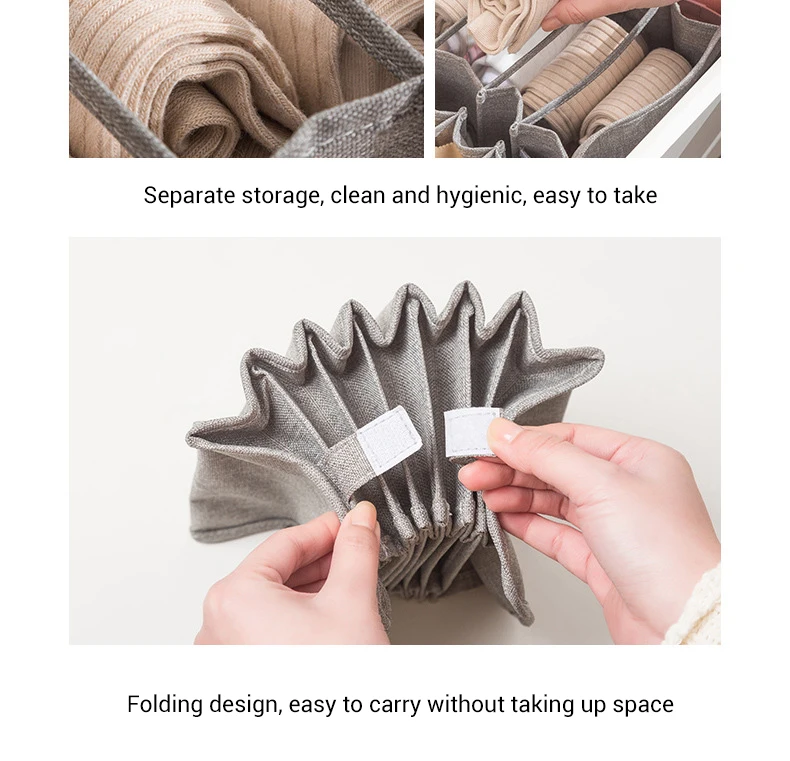 Separate storage, clean and hygienic, easy to take

Folding design, easy to carry without taking up space