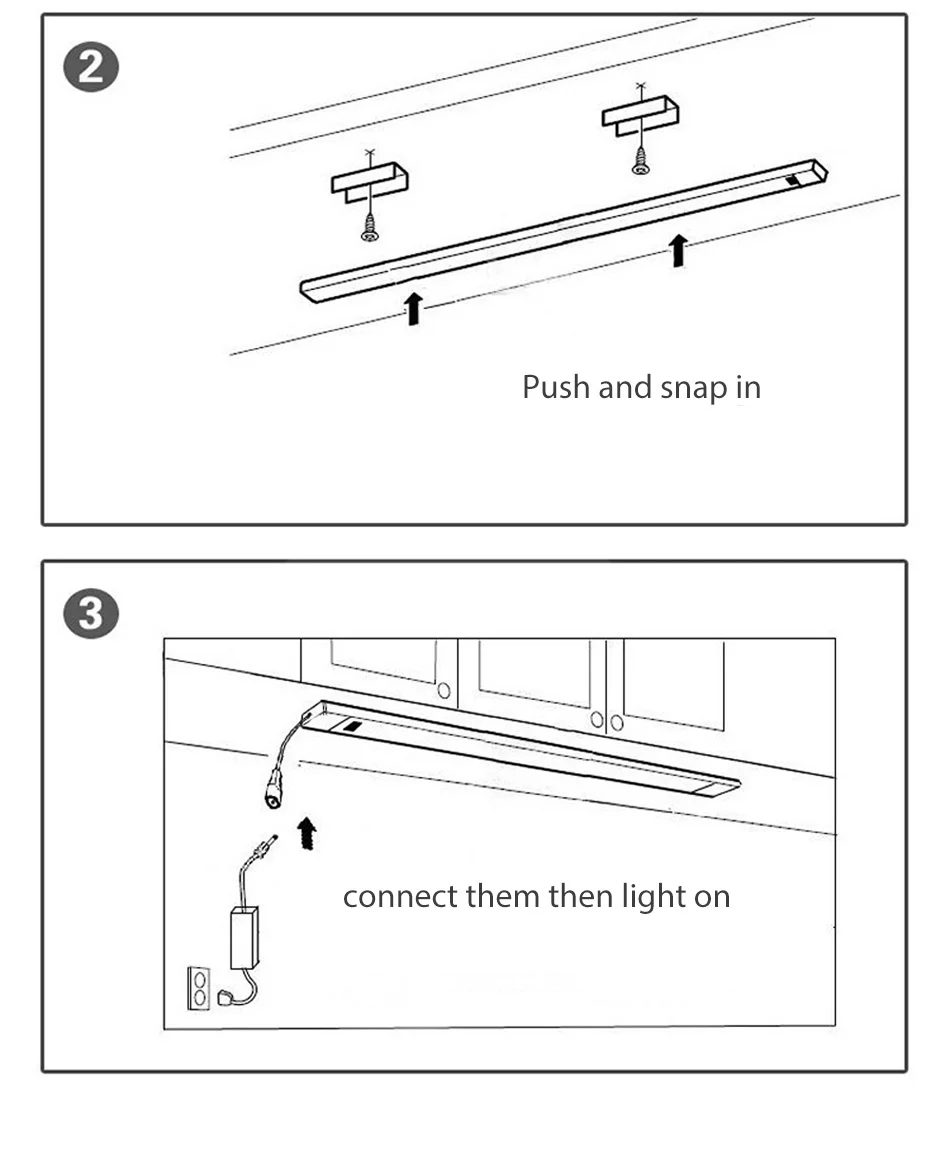 2

Push and snap in

3

connect them then light on