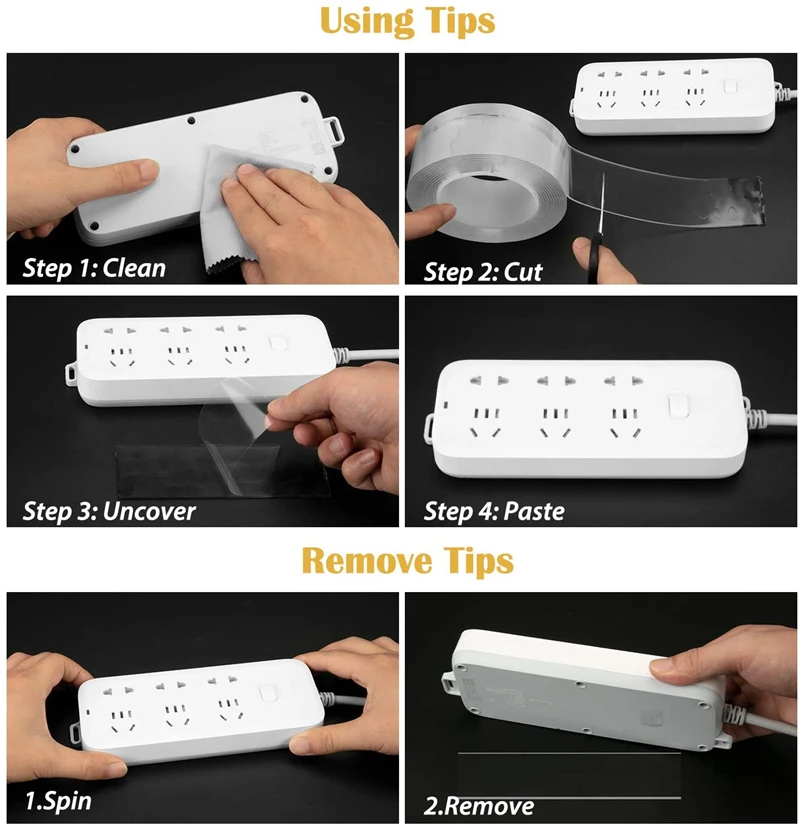 Using Tips

Step 1: Clean

Step 2: Cut

Step 3: Uncover

Step 4: Paste

Remove Tips

1.Spin

2.Remove