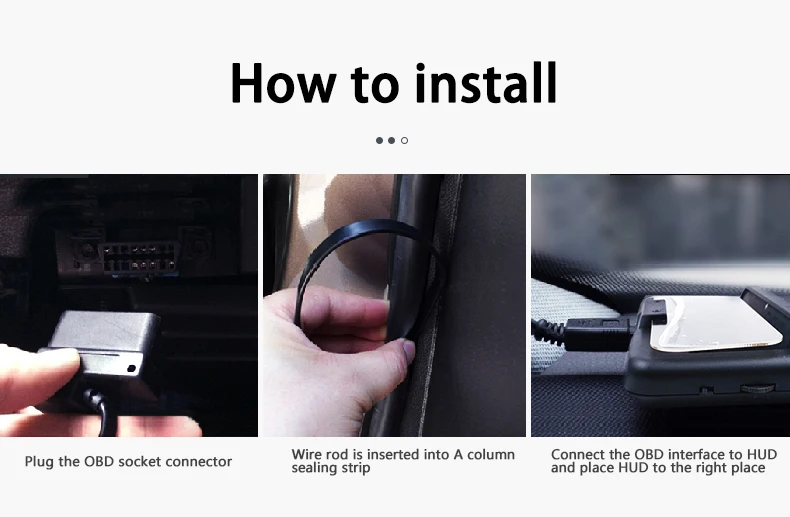 How to install

Plug the OBD socket connector

Wire rod is inserted into A column sealing strip

Connect the OBD interface to HUD and place HUD to the right place