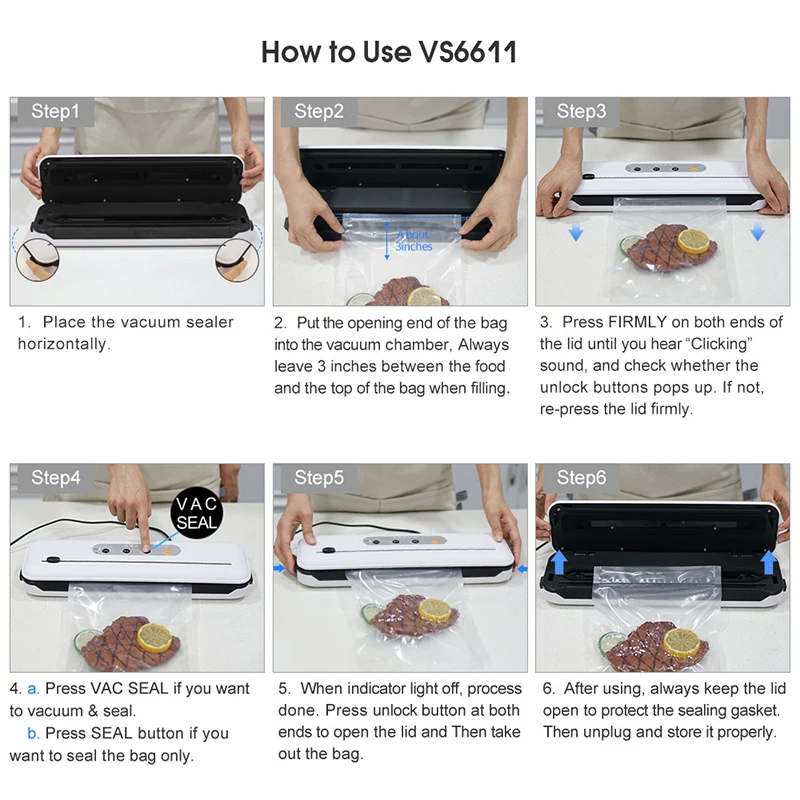 How to Use VS6611

Step1

1. Place the vacuum sealer horizontally.

Step2

About 3inches

2. Put the opening end of the bag into the vacuum chamber, Always leave 3 inches between the food and the top of the bag when filling.

Step3

3. Press FIRMLY on both ends of the lid until you hear "Clicking" sound, and check whether the unlock buttons pops up. If not, re-press the lid firmly.

Step4

VAC SEAL

4. a. Press VAC SEAL if you want to vacuum & seal.
b. Press SEAL button if you want to seal the bag only.

Step5

5. When indicator light off, process done. Press unlock button at both ends to open the lid and Then take out the bag.

Step6

6. After using, always keep the lid open to protect the sealing gasket. Then unplug and store it properly.