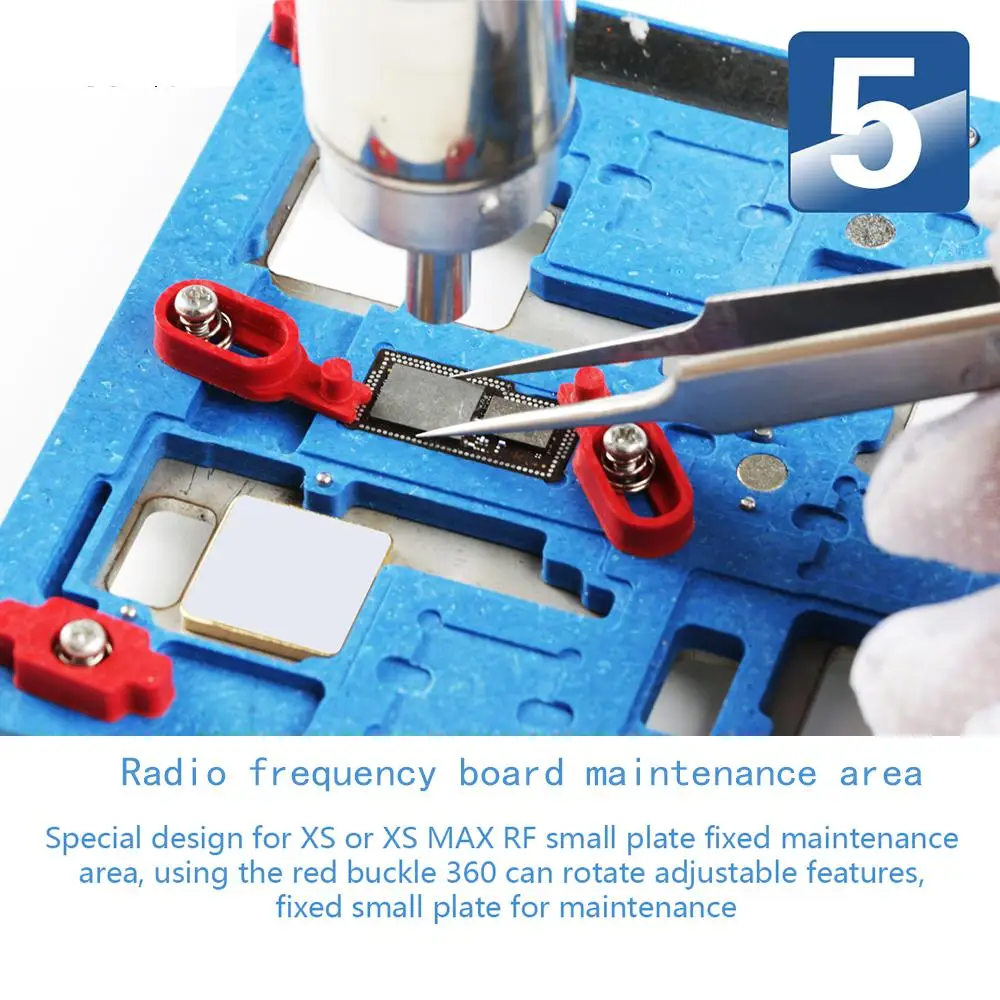 5

Radio frequency board maintenance area

Special design for XS or XS MAX RF small plate fixed maintenance area, using the red buckle 360 can rotate adjustable features, fixed small plate for maintenance