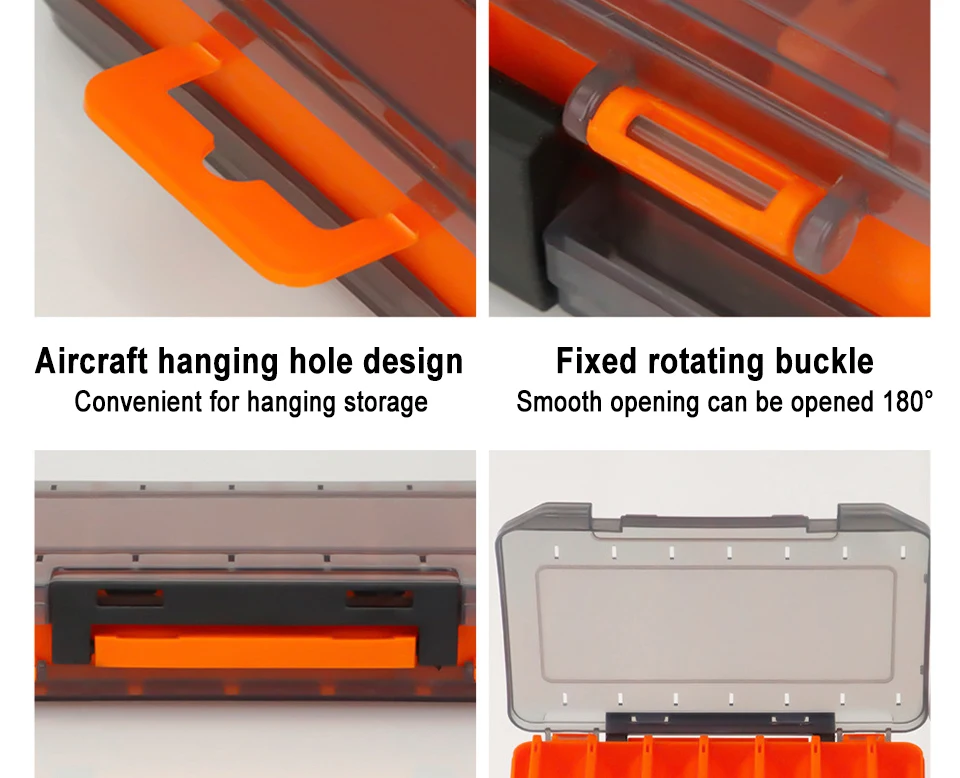 Aircraft hanging hole design
Convenient for hanging storage

Fixed rotating buckle
Smooth opening can be opened 180°