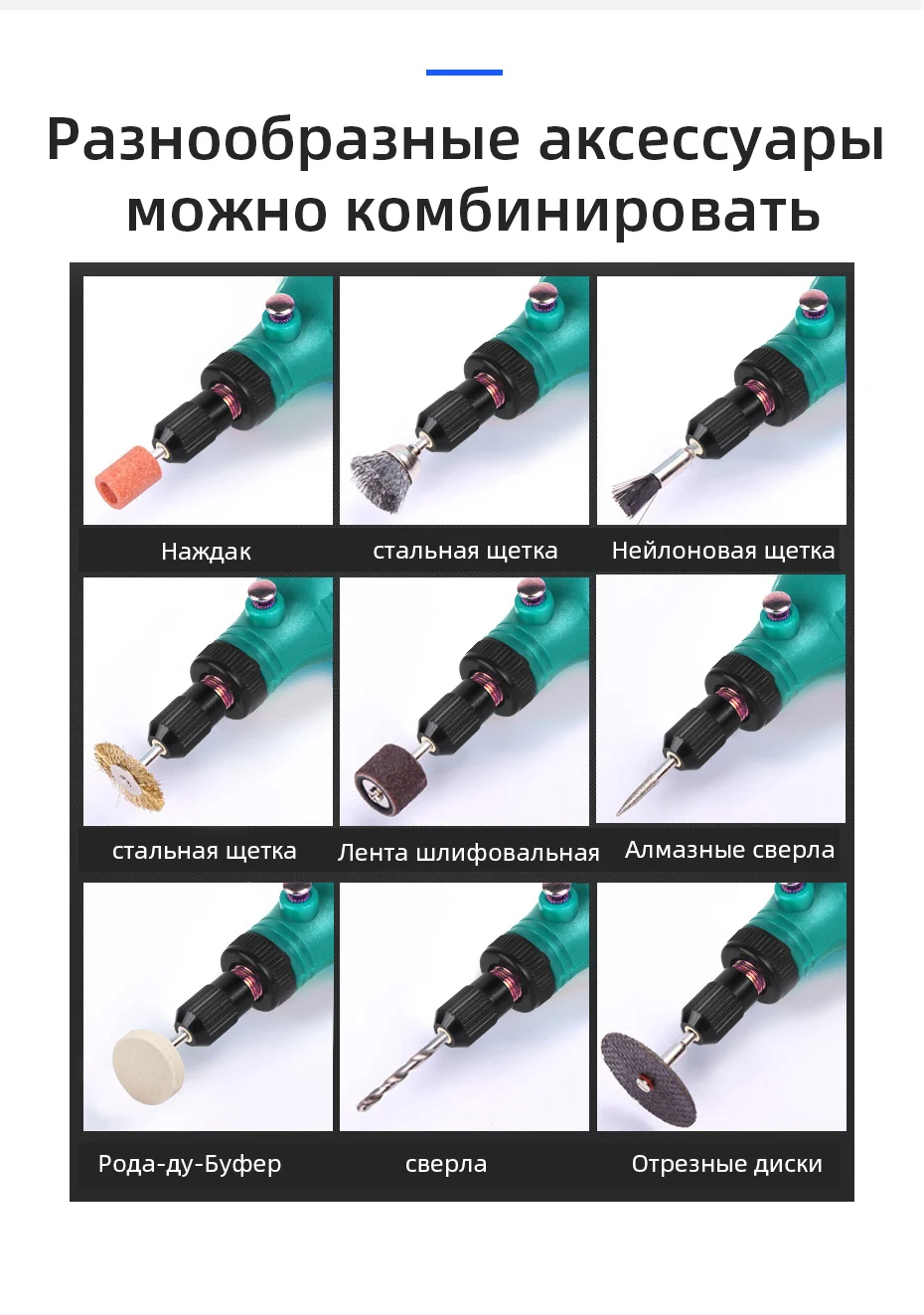 Разнообразные аксессуары можно комбинировать

Наждак

стальная щетка

Нейлоновая щетка

стальная щетка

Лента шлифовальная

Алмазные сверла

Рода-ду-Буфер

сверла

Отрезные диски