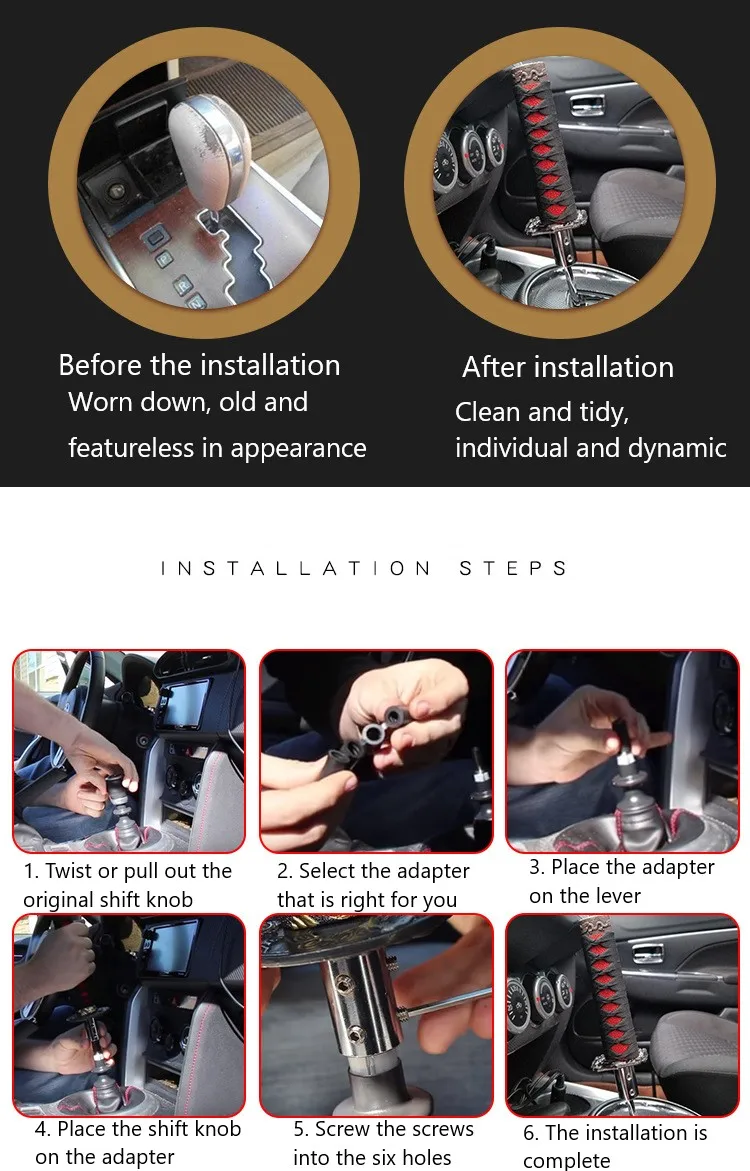 Before the installation
Worn down, old and featureless in appearance

After installation
Clean and tidy, individual and dynamic

INSTALLATION STEPS

1. Twist or pull out the original shift knob

2. Select the adapter that is right for you

3. Place the adapter on the lever

4. Place the shift knob on the adapter

5. Screw the screws into the six holes

6. The installation is complete