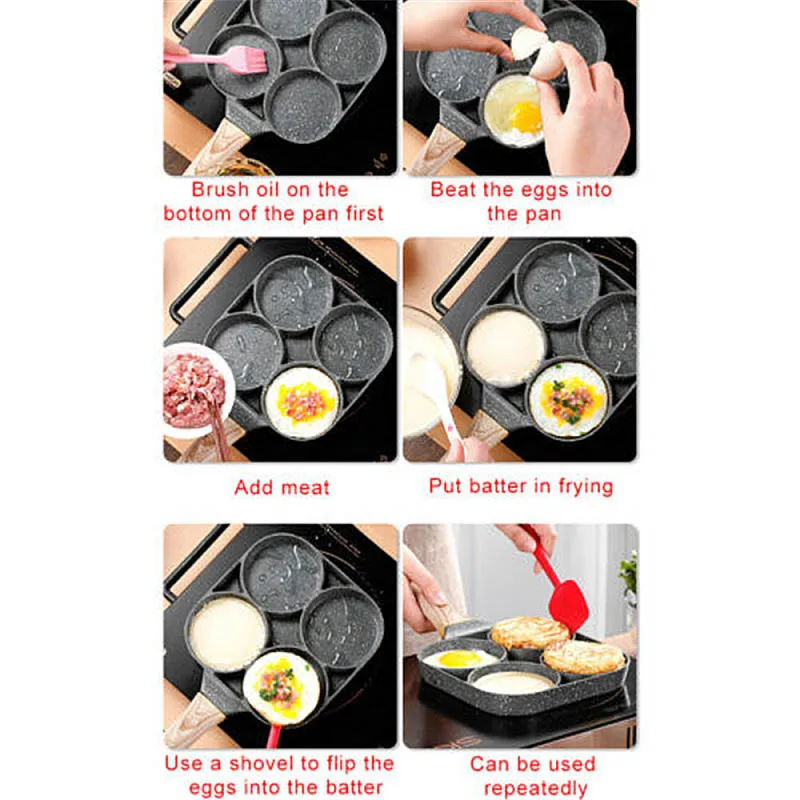 Brush oil on the bottom of the pan first

Beat the eggs into the pan

Add meat

Put batter in frying

Use a shovel to flip the eggs into the batter

Can be used repeatedly