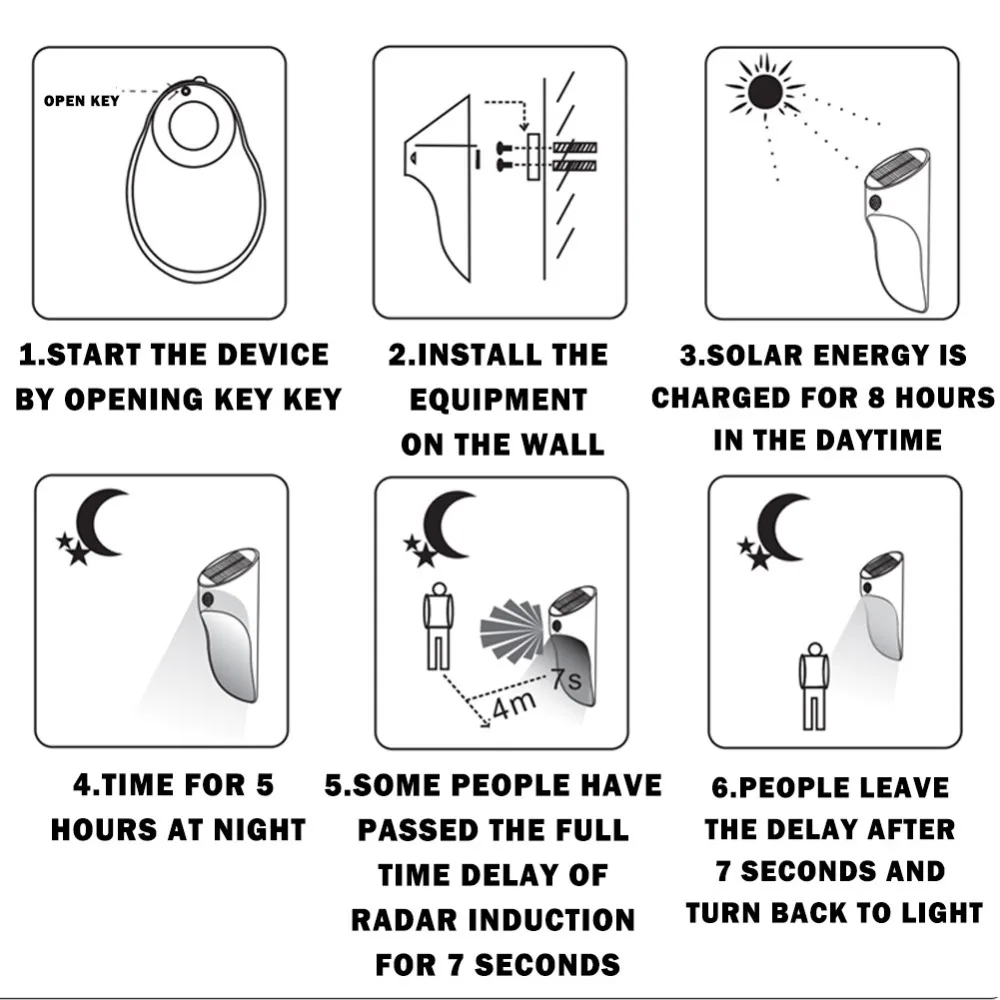 OPEN KEY

1.START THE DEVICE BY OPENING KEY KEY

2.INSTALL THE EQUIPMENT ON THE WALL

3.SOLAR ENERGY IS CHARGED FOR 8 HOURS IN THE DAYTIME

4.TIME FOR 5 HOURS AT NIGHT

7s
4m

5.SOME PEOPLE HAVE PASSED THE FULL TIME DELAY OF RADAR INDUCTION FOR 7 SECONDS

6.PEOPLE LEAVE THE DELAY AFTER 7 SECONDS AND TURN BACK TO LIGHT