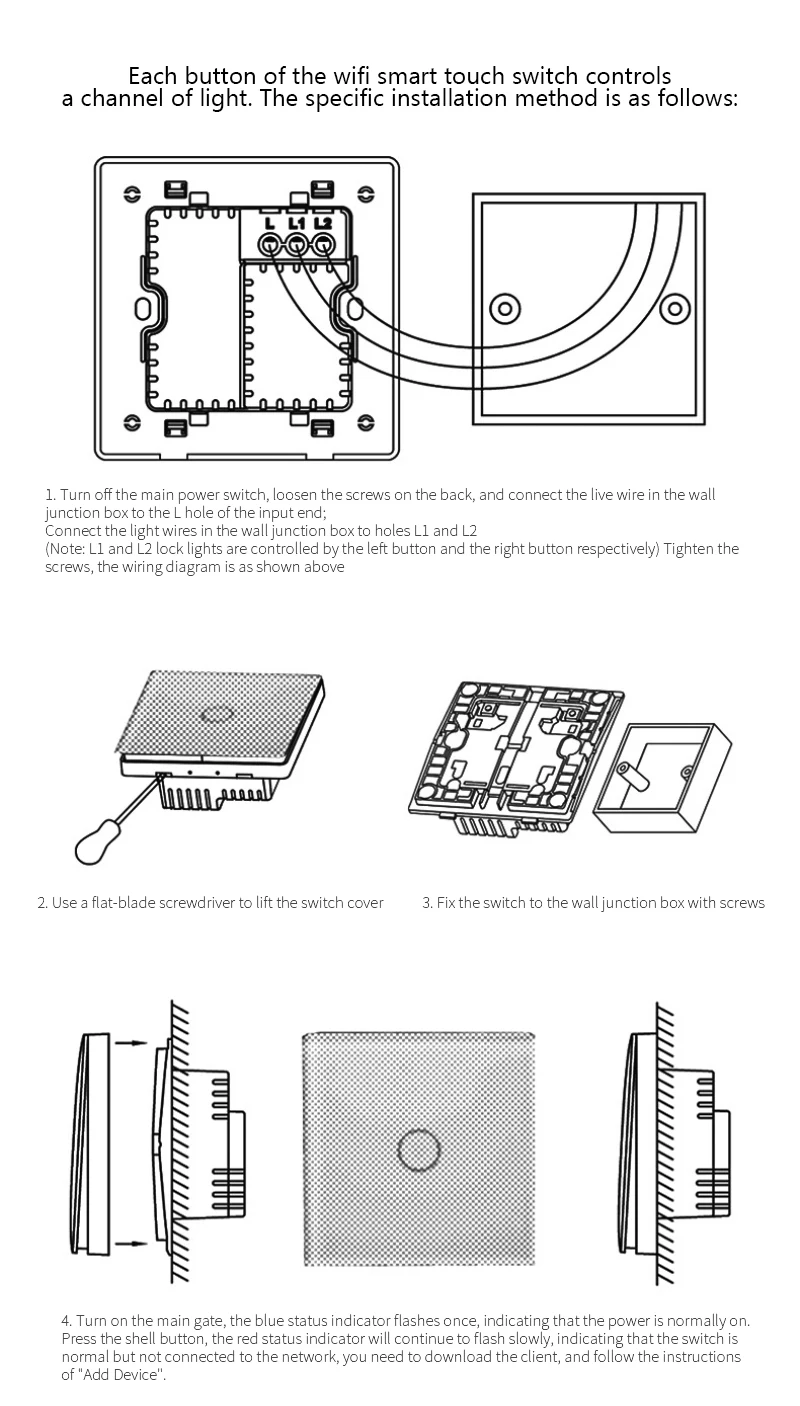 Each button of the wifi smart touch switch controls a channel of light. The specific installation method is as follows:

L L1 L2

1. Turn off the main power switch, loosen the screws on the back, and connect the live wire in the wall junction box to the L hole of the input end;
Connect the light wires in the wall junction box to holes L1 and L2
(Note: L1 and L2 lock lights are controlled by the left button and the right button respectively) Tighten the screws, the wiring diagram is as shown above

2. Use a flat-blade screwdriver to lift the switch cover

3. Fix the switch to the wall junction box with screws

4. Turn on the main gate, the blue status indicator flashes once, indicating that the power is normally on. Press the shell button, the red status indicator will continue to flash slowly, indicating that the switch is normal but not connected to the network, you need to download the client, and follow the instructions of "Add Device".