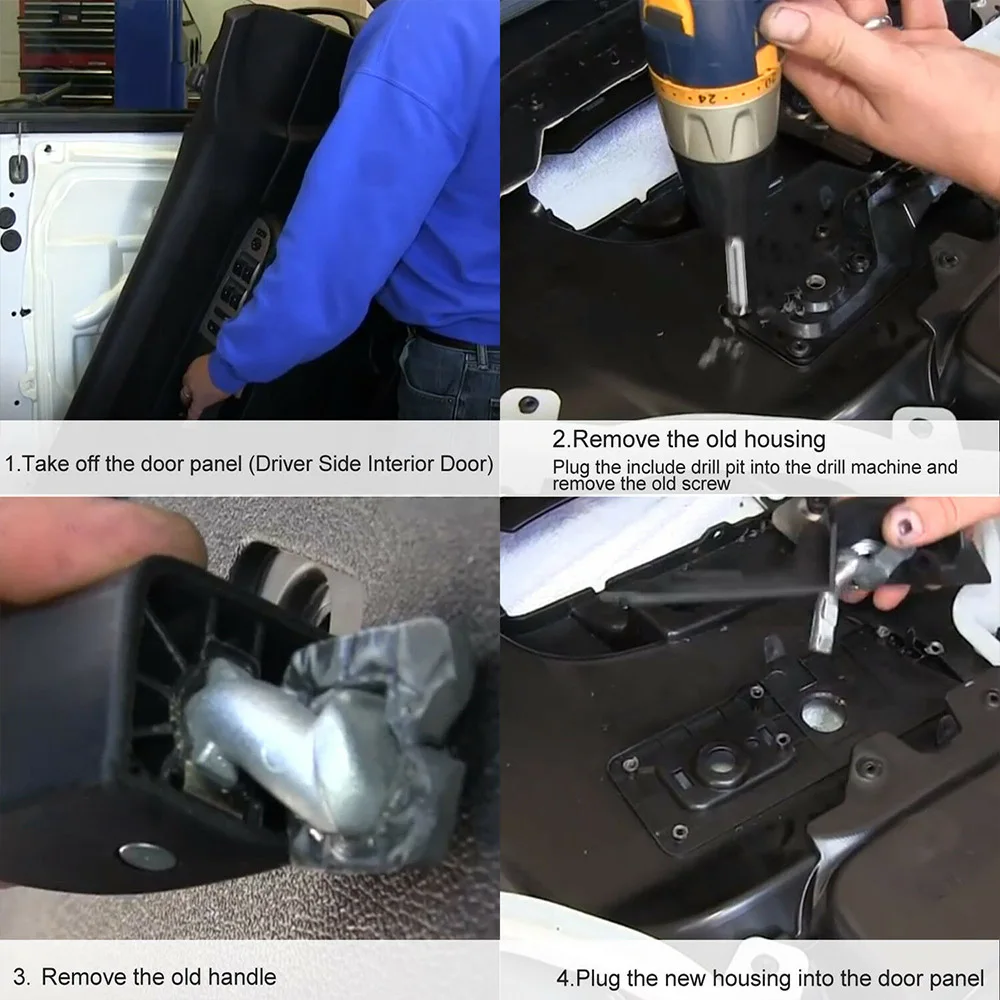 1.Take off the door panel (Driver Side Interior Door)

2.Remove the old housing
Plug the include drill pit into the drill machine and remove the old screw

3. Remove the old handle

4.Plug the new housing into the door panel