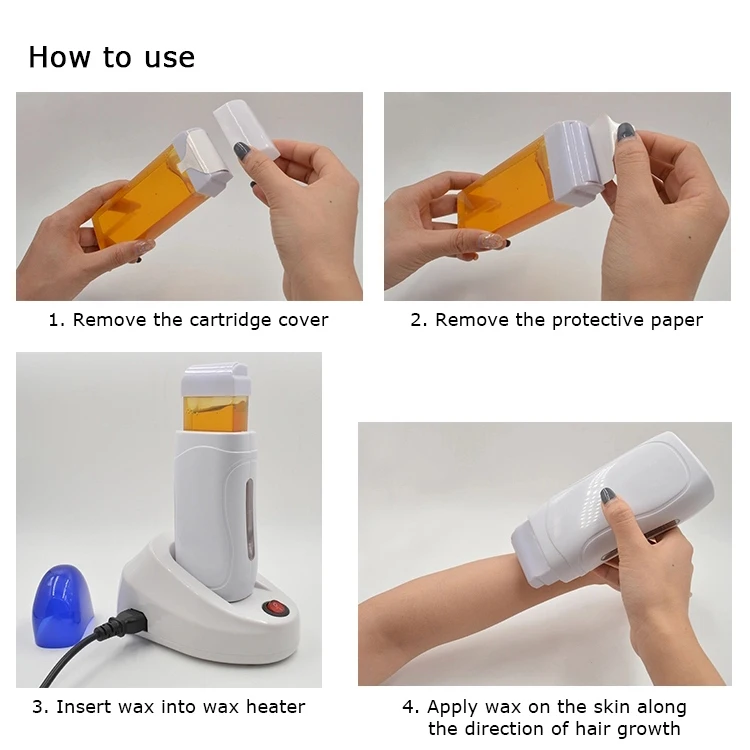 How to use

1. Remove the cartridge cover

2. Remove the protective paper

3. Insert wax into wax heater

4. Apply wax on the skin along the direction of hair growth