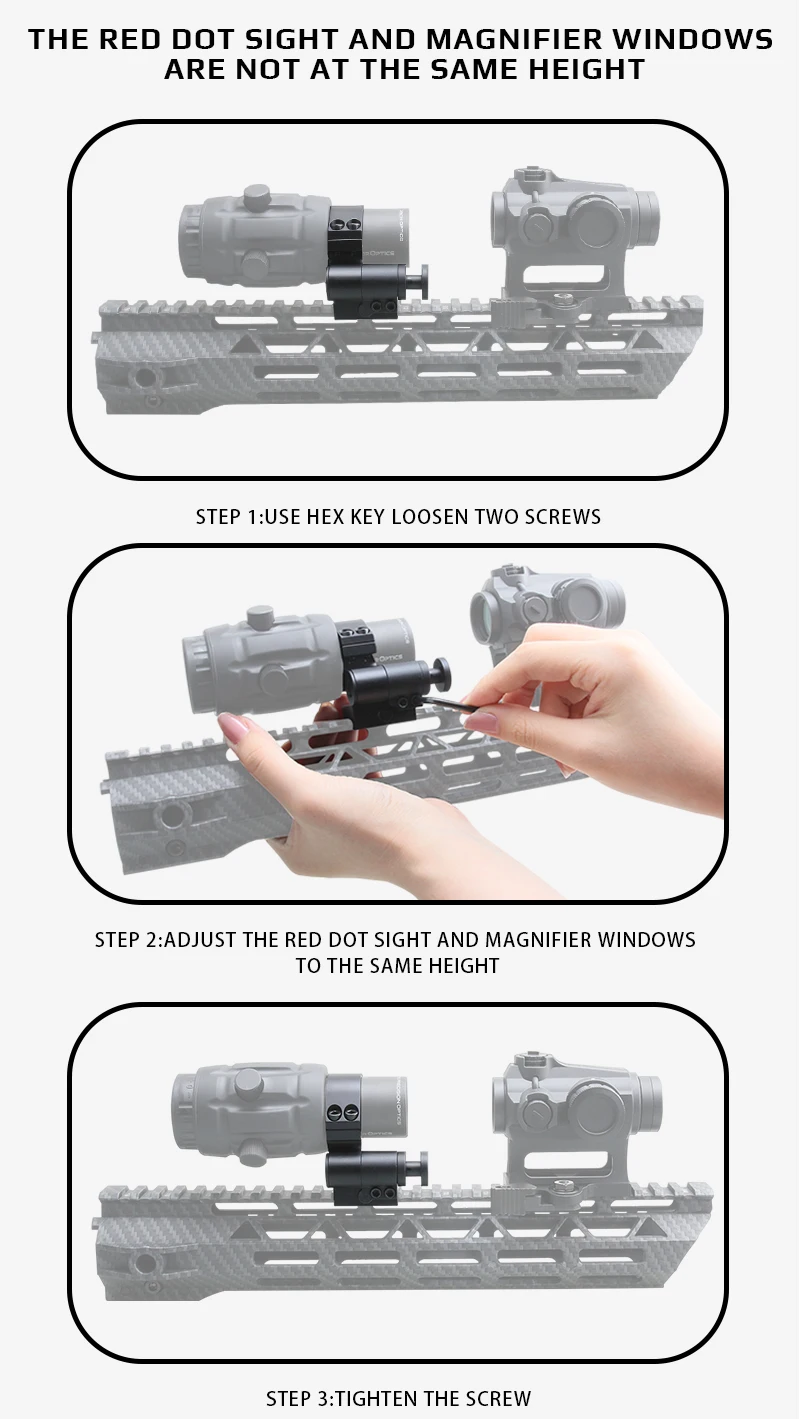 THE RED DOT SIGHT AND MAGNIFIER WINDOWS ARE NOT AT THE SAME HEIGHT

STEP 1:USE HEX KEY LOOSEN TWO SCREWS

STEP 2:ADJUST THE RED DOT SIGHT AND MAGNIFIER WINDOWS TO THE SAME HEIGHT

STEP 3:TIGHTEN THE SCREW