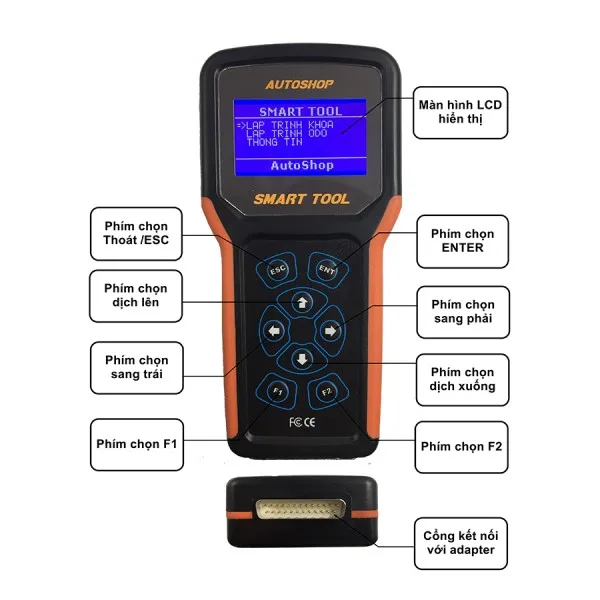 AUTOSHOP

SMART TOOL
=>LAP TRINH KHOA
LAP TRINH ODO
THONG TIN
AutoShop

SMART TOOL

Màn hình LCD hiển thị

Phím chọn Thoát /ESC

Phím chọn ENTER

ESC

ENT

Phím chọn dịch lên

Phím chọn sang phải

Phím chọn sang trái

Phím chọn dịch xuống

F1

F2

FC CE

Phím chọn F1

Phím chọn F2

Cổng kết nối với adapter