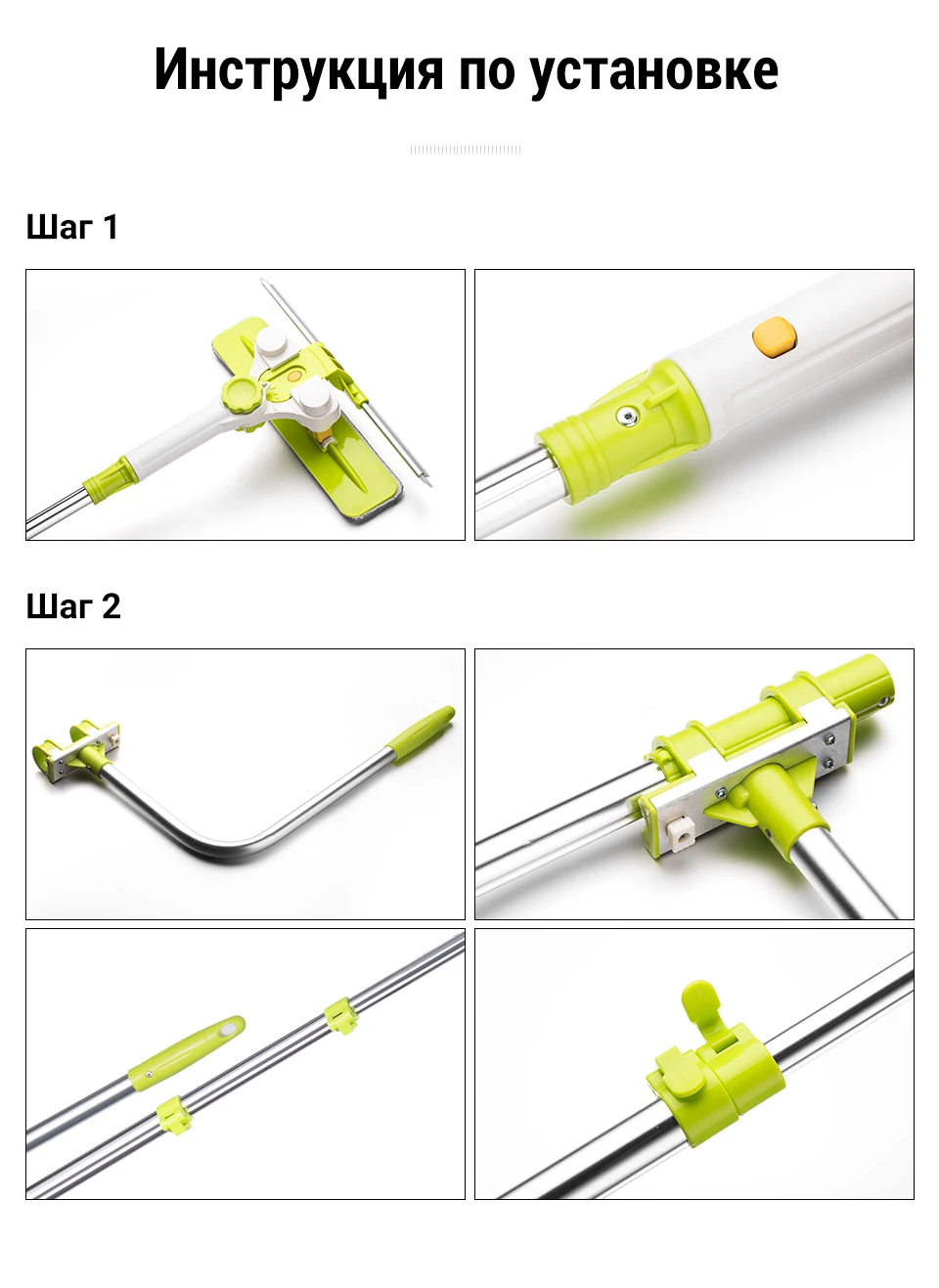 Инструкция по установке

Шаг 1

Шаг 2