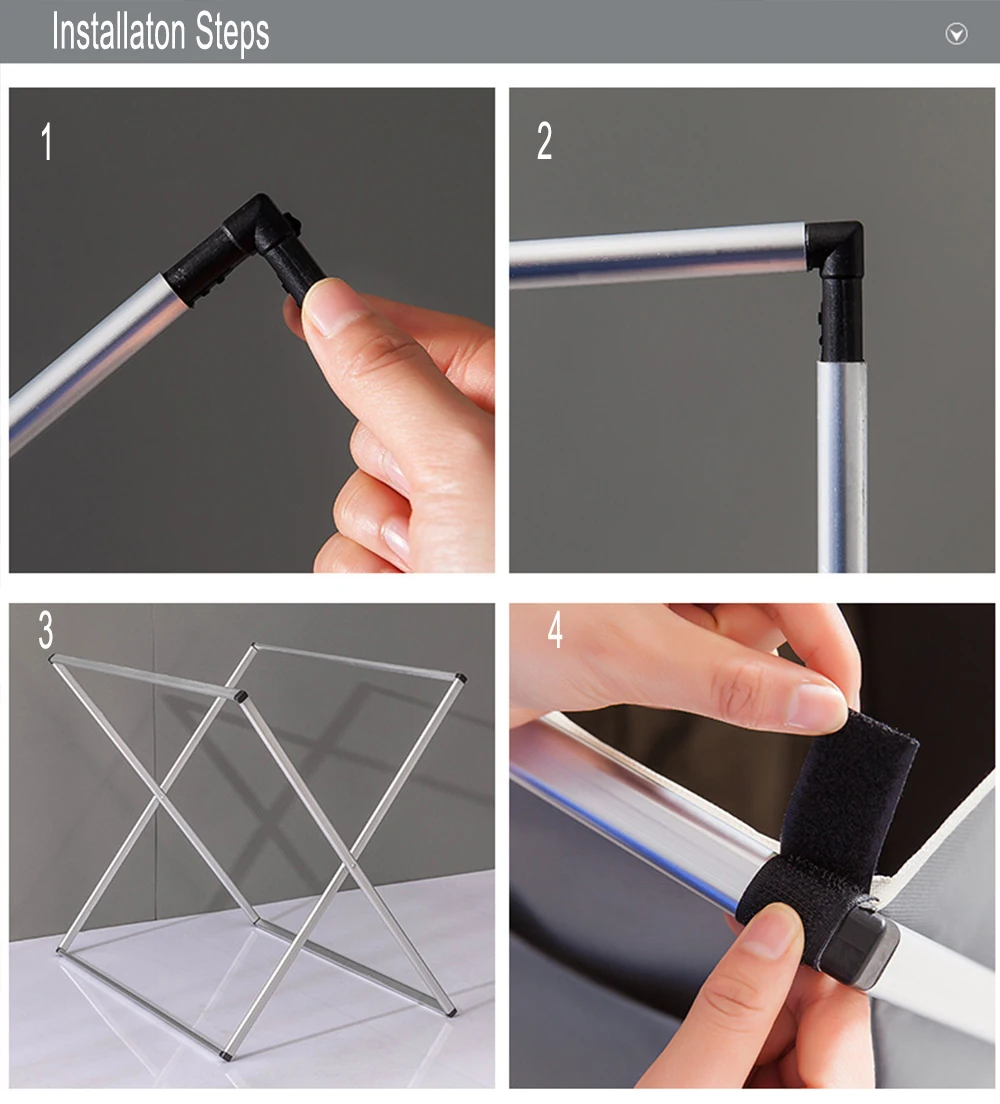 Installaton Steps

1

2

3

4