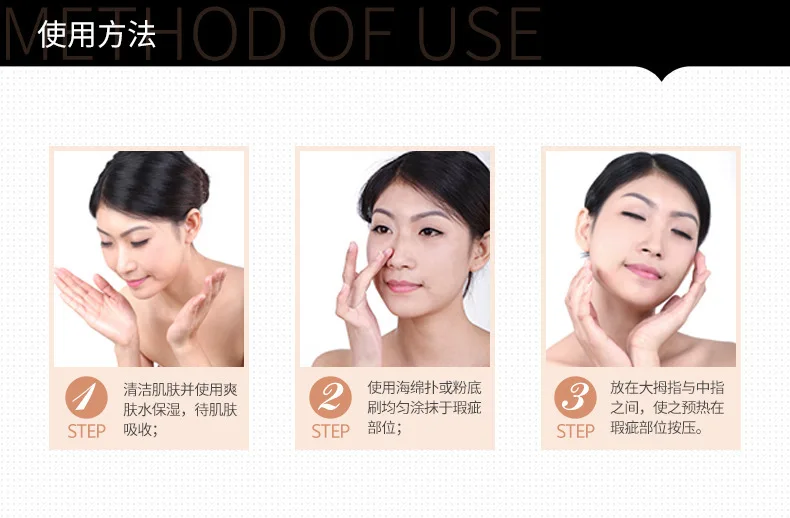 METHOD OF USE
使用方法

1
STEP
清洁肌肤并使用爽肤水保湿，待肌肤吸收；

2
STEP
使用海绵扑或粉底刷均匀涂抹于瑕疵部位；

3
STEP
放在大拇指与中指之间，使之预热在瑕疵部位按压。