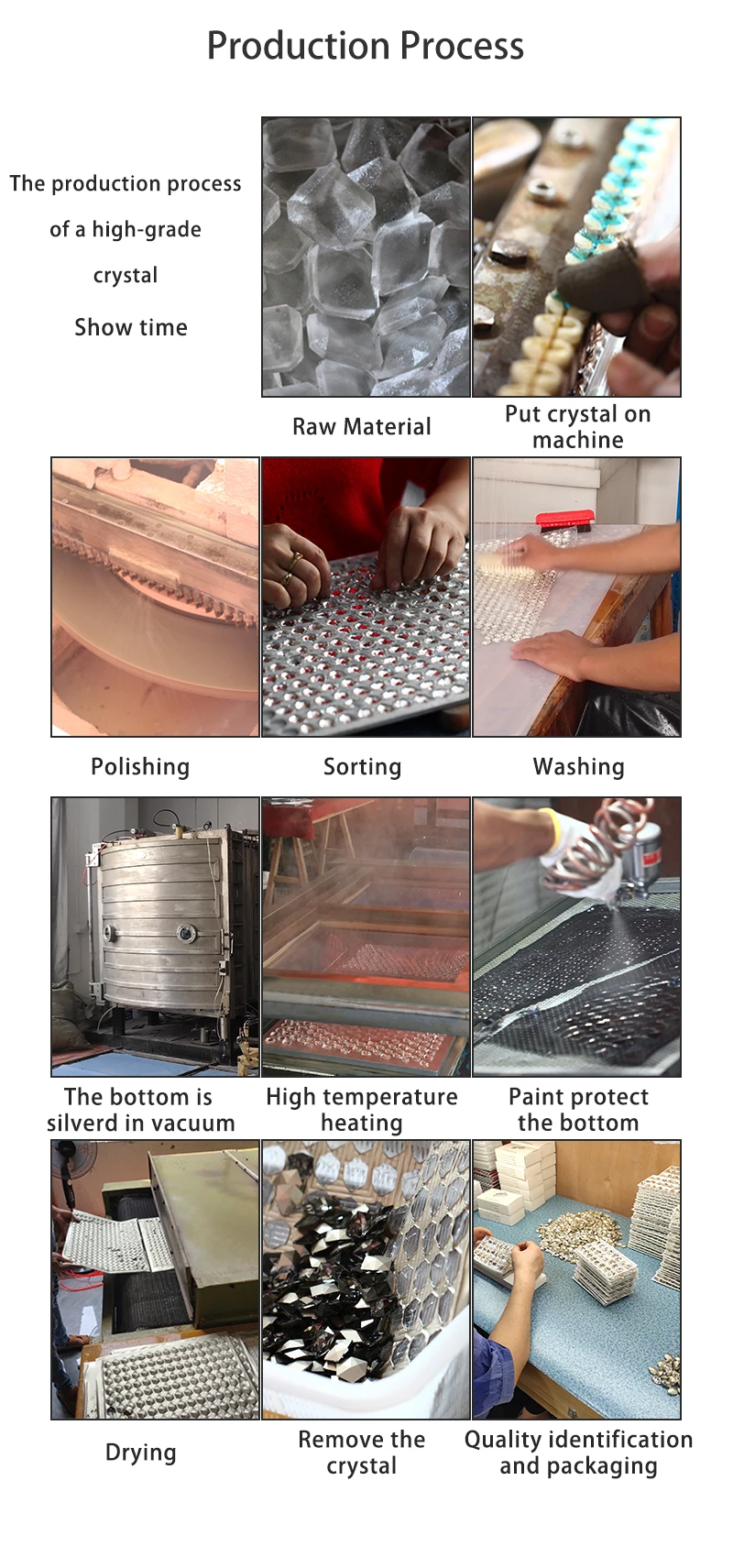 Production Process

The production process of a high-grade crystal

Show time

Raw Material

Put crystal on machine

Polishing

Sorting

Washing

The bottom is silverd in vacuum

High temperature heating

Paint protect the bottom

Drying

Remove the crystal

Quality identification and packaging