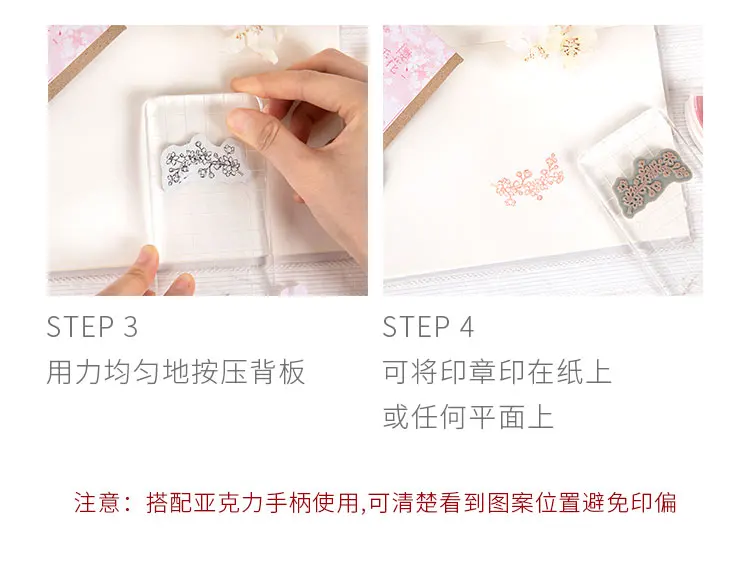 STEP 3
用力均匀地按压背板

STEP 4
可将印章印在纸上
或任何平面上

注意：搭配亚克力手柄使用,可清楚看到图案位置避免印偏