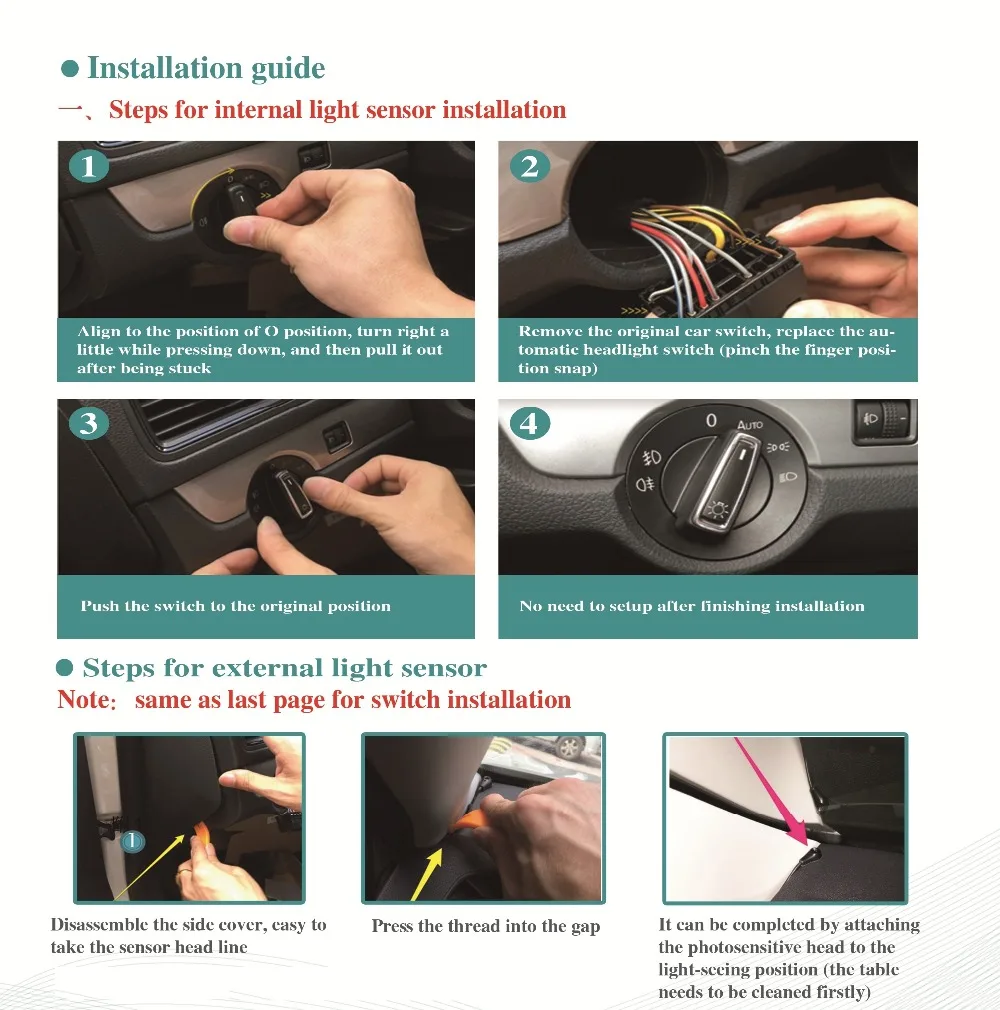 ● Installation guide

一、Steps for internal light sensor installation

1

Align to the position of O position, turn right a little while pressing down, and then pull it out after being stuck

2

Remove the original car switch, replace the automatic headlight switch (pinch the finger position snap)

3

Push the switch to the original position

4

0 AUTO

No need to setup after finishing installation

● Steps for external light sensor

Note: same as last page for switch installation

1

Disassemble the side cover, easy to take the sensor head line

Press the thread into the gap

It can be completed by attaching the photosensitive head to the light-seeing position (the table needs to be cleaned firstly)