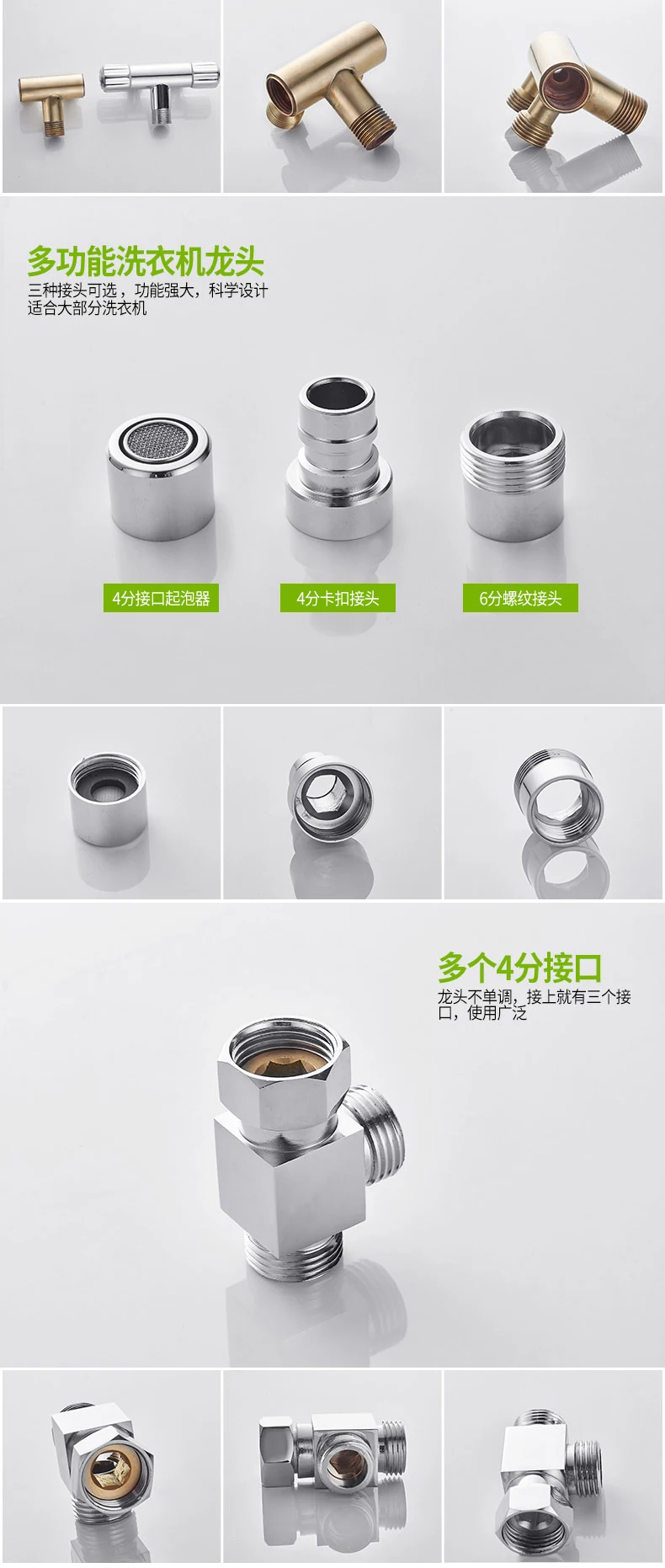 多功能洗衣机龙头
三种接头可选，功能强大，科学设计
适合大部分洗衣机

4分接口起泡器

4分卡扣接头

6分螺纹接头

多个4分接口
龙头不单调，接上就有三个接口，使用广泛