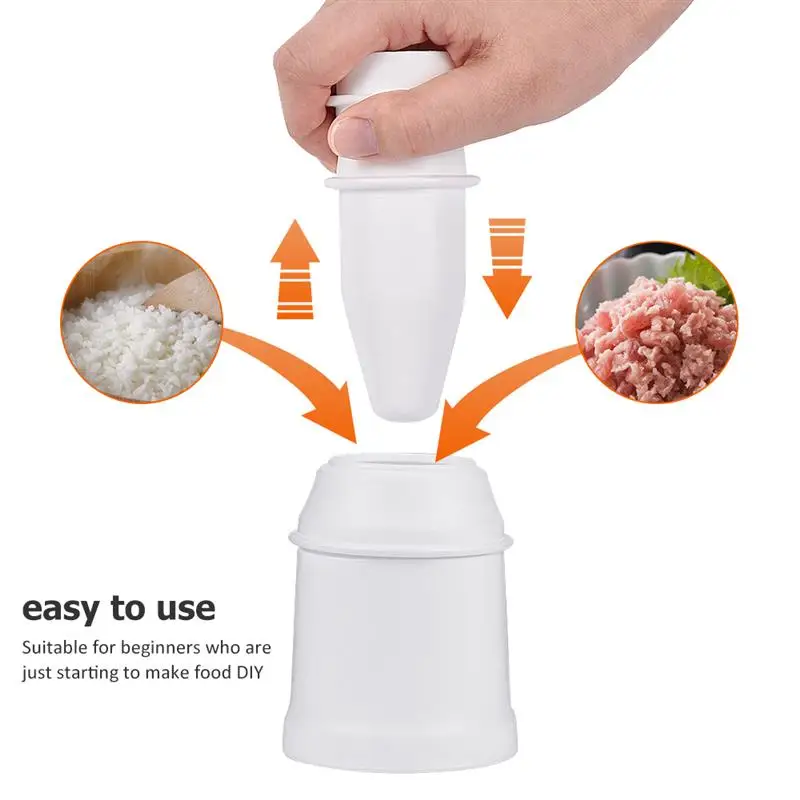 easy to use

Suitable for beginners who are just starting to make food DIY