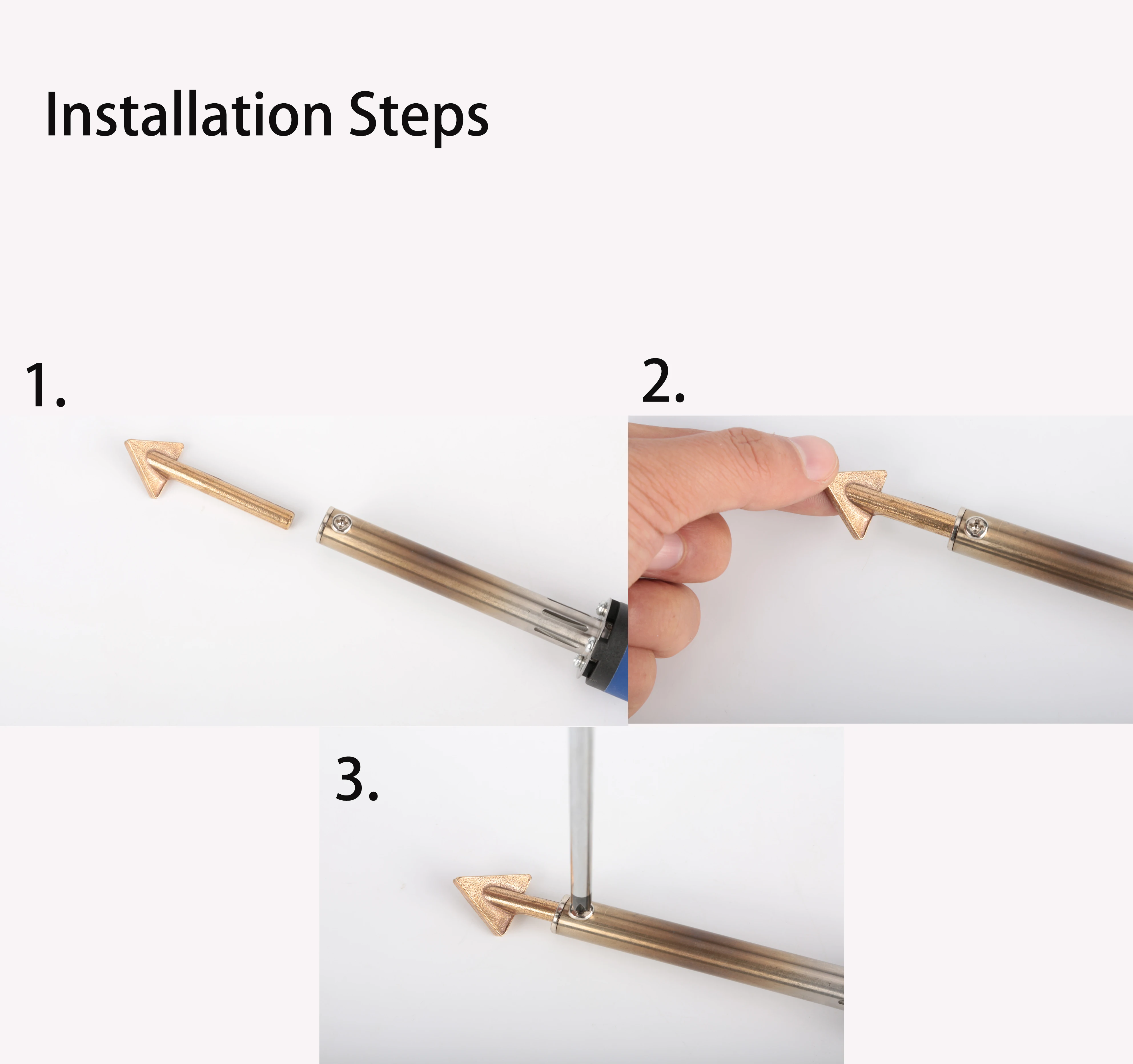 Installation Steps

1.

2.

3.