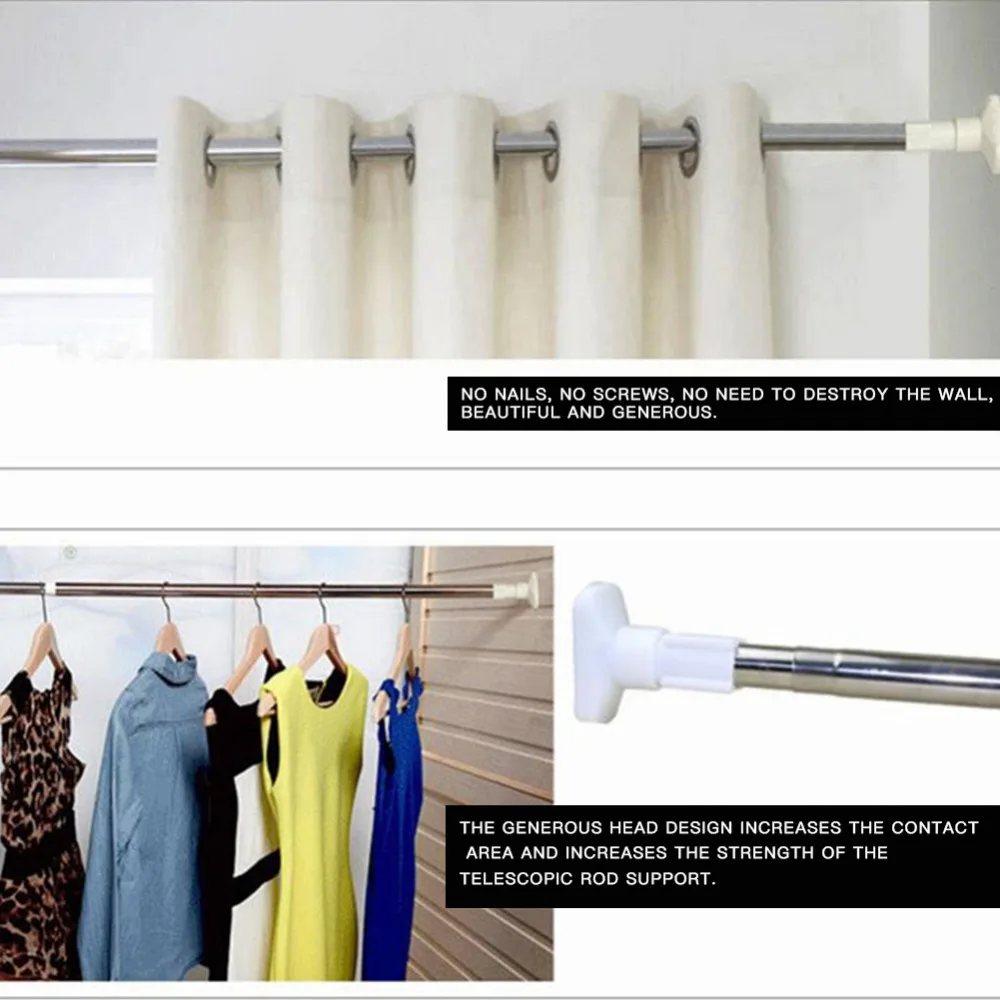 NO NAILS, NO SCREWS, NO NEED TO DESTROY THE WALL, BEAUTIFUL AND GENEROUS.

THE GENEROUS HEAD DESIGN INCREASES THE CONTACT AREA AND INCREASES THE STRENGTH OF THE TELESCOPIC ROD SUPPORT.