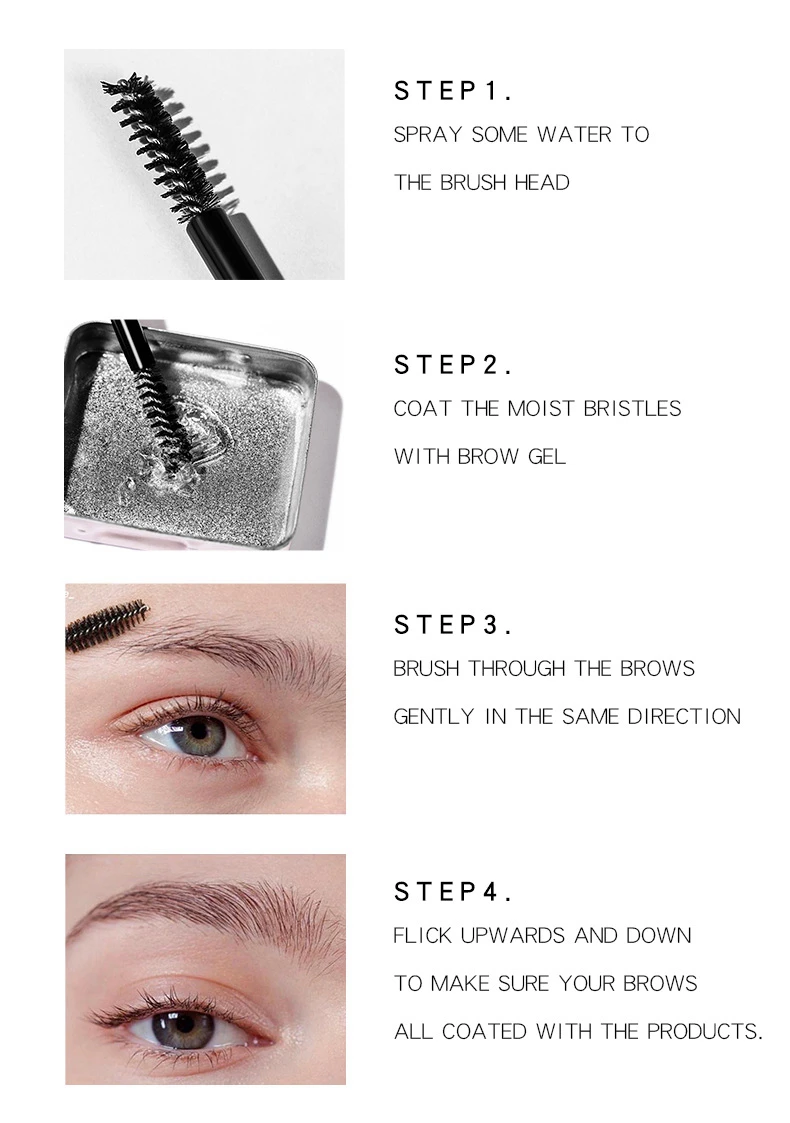 STEP1.
SPRAY SOME WATER TO THE BRUSH HEAD

STEP2.
COAT THE MOIST BRISTLES WITH BROW GEL

STEP3.
BRUSH THROUGH THE BROWS GENTLY IN THE SAME DIRECTION

STEP4.
FLICK UPWARDS AND DOWN TO MAKE SURE YOUR BROWS ALL COATED WITH THE PRODUCTS.