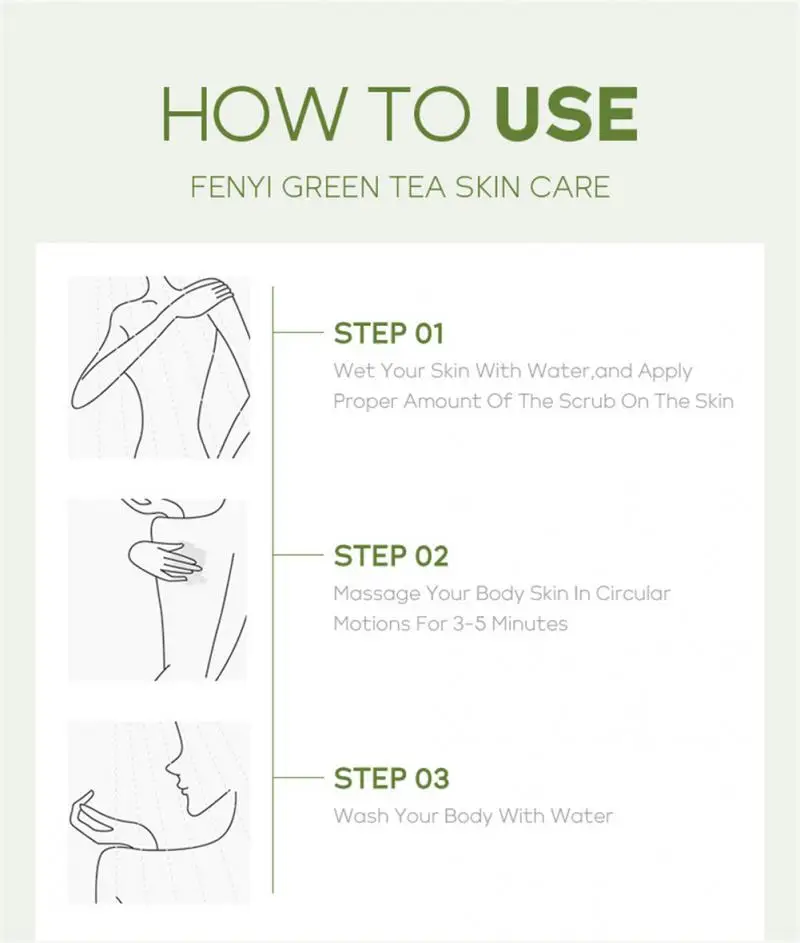 HOW TO USE

FENYI GREEN TEA SKIN CARE

STEP 01

Wet Your Skin With Water,and Apply Proper Amount Of The Scrub On The Skin

STEP 02

Massage Your Body Skin In Circular Motions For 3-5 Minutes

STEP 03

Wash Your Body With Water