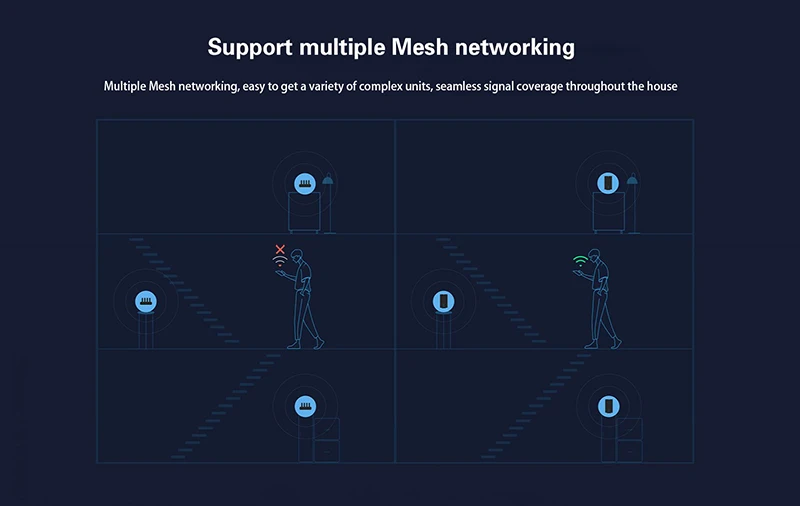 Support multiple Mesh networking

Multiple Mesh networking, easy to get a variety of complex units, seamless signal coverage throughout the house