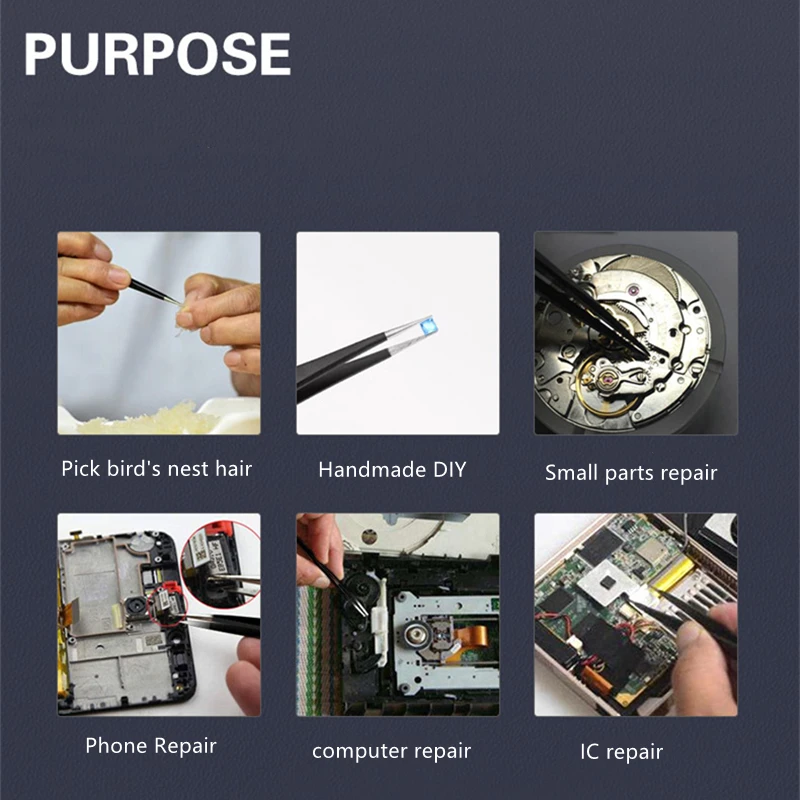 PURPOSE

Pick bird's nest hair

Handmade DIY

Small parts repair

Phone Repair

computer repair

IC repair