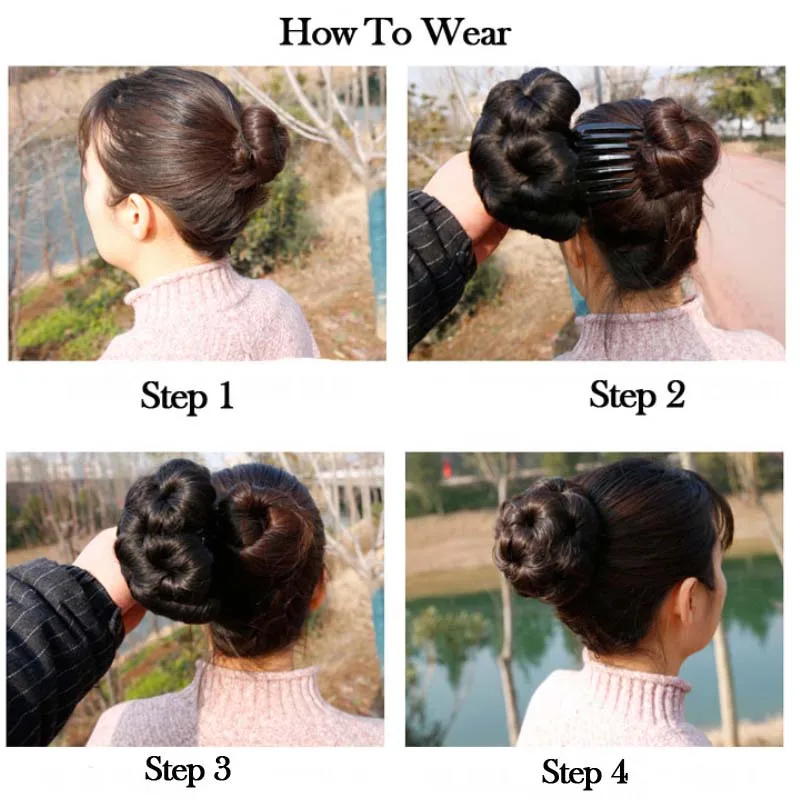 How To Wear

Step 1

Step 2

Step 3

Step 4