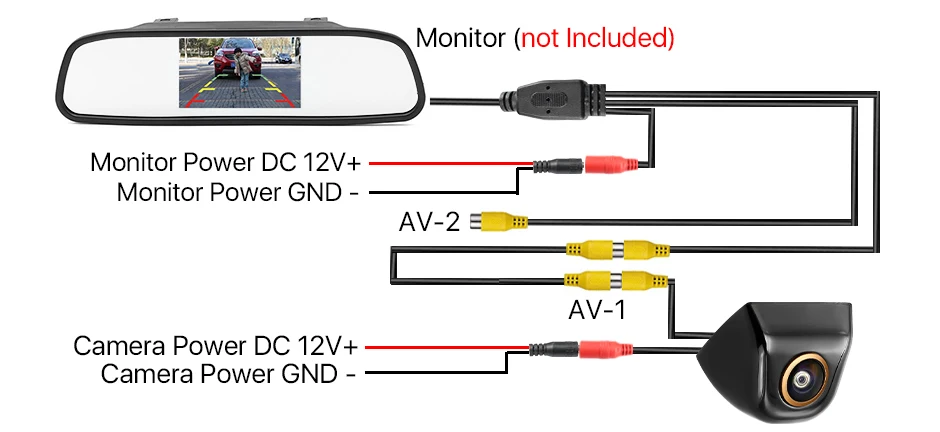 Monitor (not Included)

Monitor Power DC 12V+
Monitor Power GND -

AV-2

AV-1

Camera Power DC 12V+
Camera Power GND -