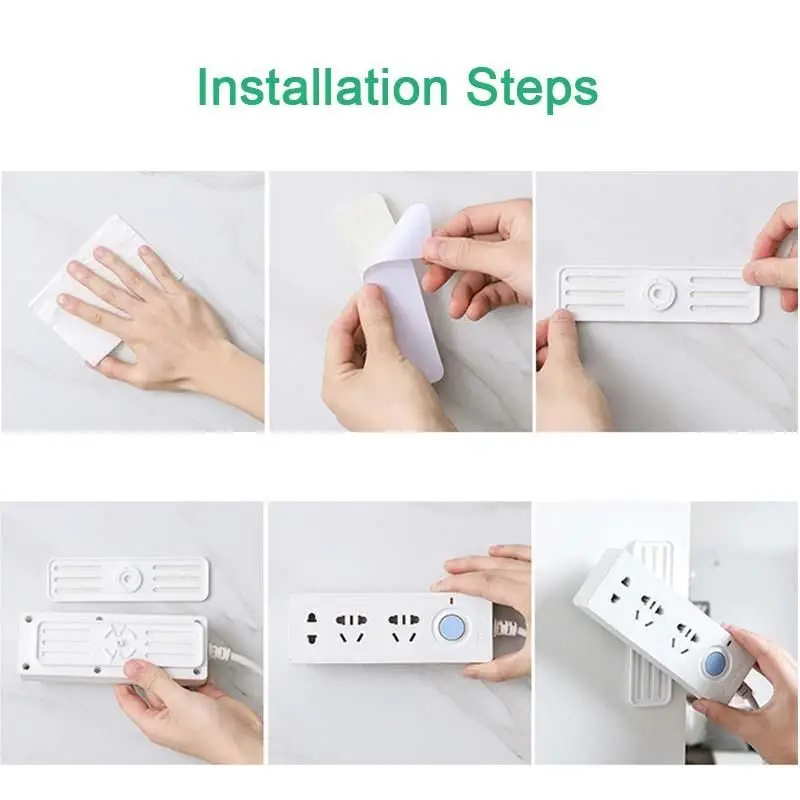 Installation Steps