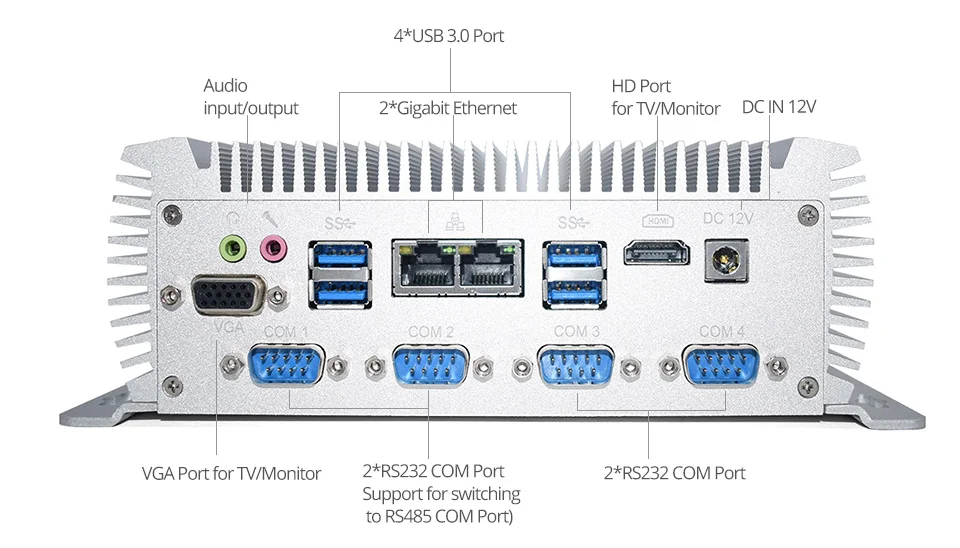 4*USB 3.0 Port

Audio input/output

2*Gigabit Ethernet

HD Port for TV/Monitor

DC IN 12V

SS

SS

HDMI

DC 12V

VGA

COM 1

COM 2

COM 3

COM 4

VGA Port for TV/Monitor

2*RS232 COM Port Support for switching to RS485 COM Port)

2*RS232 COM Port